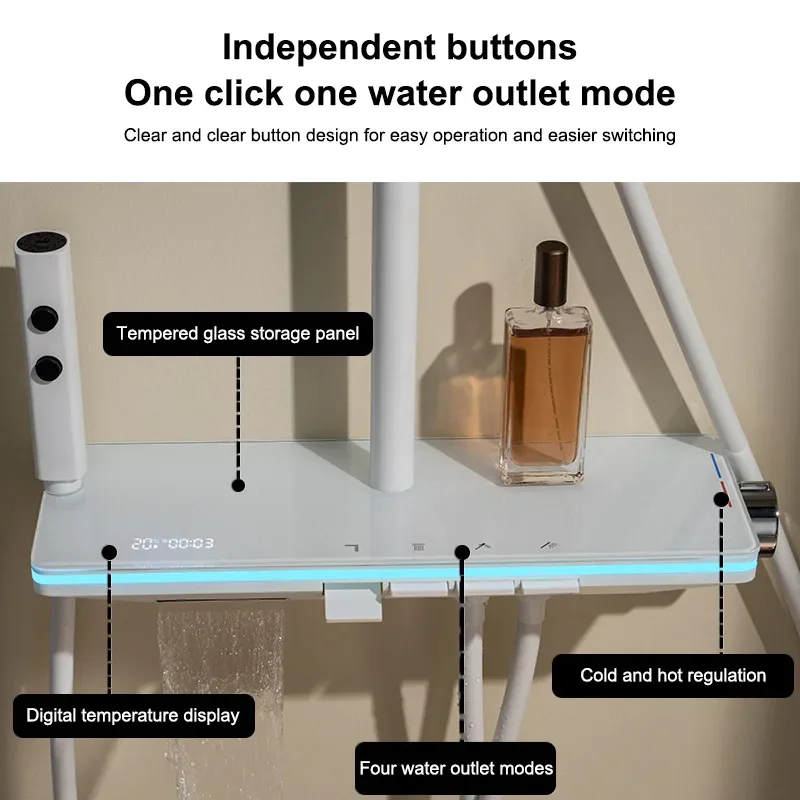 Independent buttons
One click one water outlet mode

Clear and clear button design for easy operation and easier switching

Tempered glass storage panel

20°C 00:03

Cold and hot regulation

Digital temperature display

Four water outlet modes