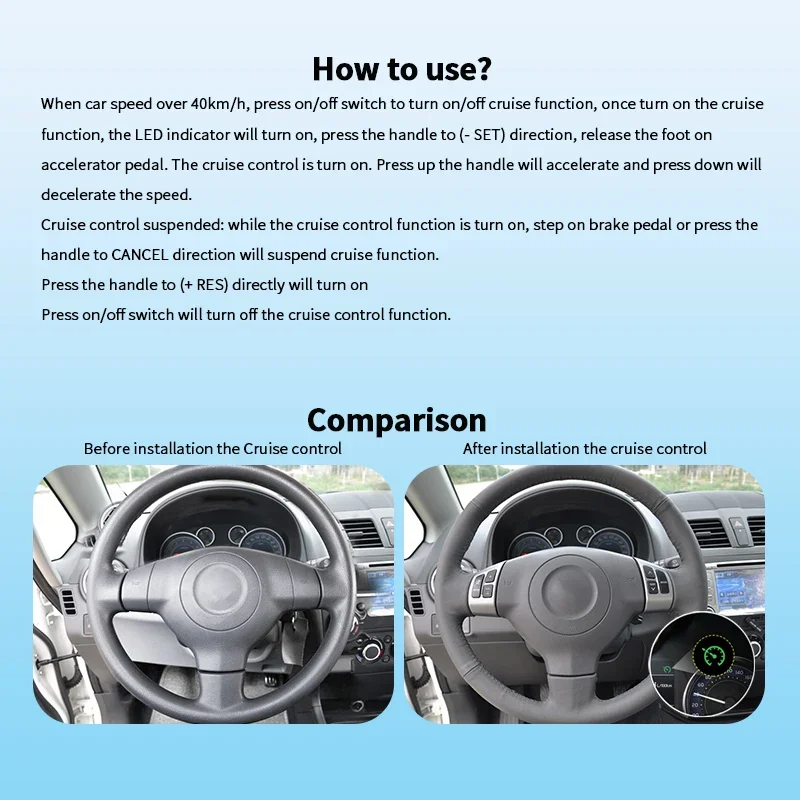 How to use?

When car speed over 40km/h, press on/off switch to turn on/off cruise function, once turn on the cruise function, the LED indicator will turn on, press the handle to (- SET) direction, release the foot on accelerator pedal. The cruise control is turn on. Press up the handle will accelerate and press down will decelerate the speed.

Cruise control suspended: while the cruise control function is turn on, step on brake pedal or press the handle to CANCEL direction will suspend cruise function.

Press the handle to (+ RES) directly will turn on

Press on/off switch will turn off the cruise control function.

Comparison

Before installation the Cruise control

After installation the cruise control