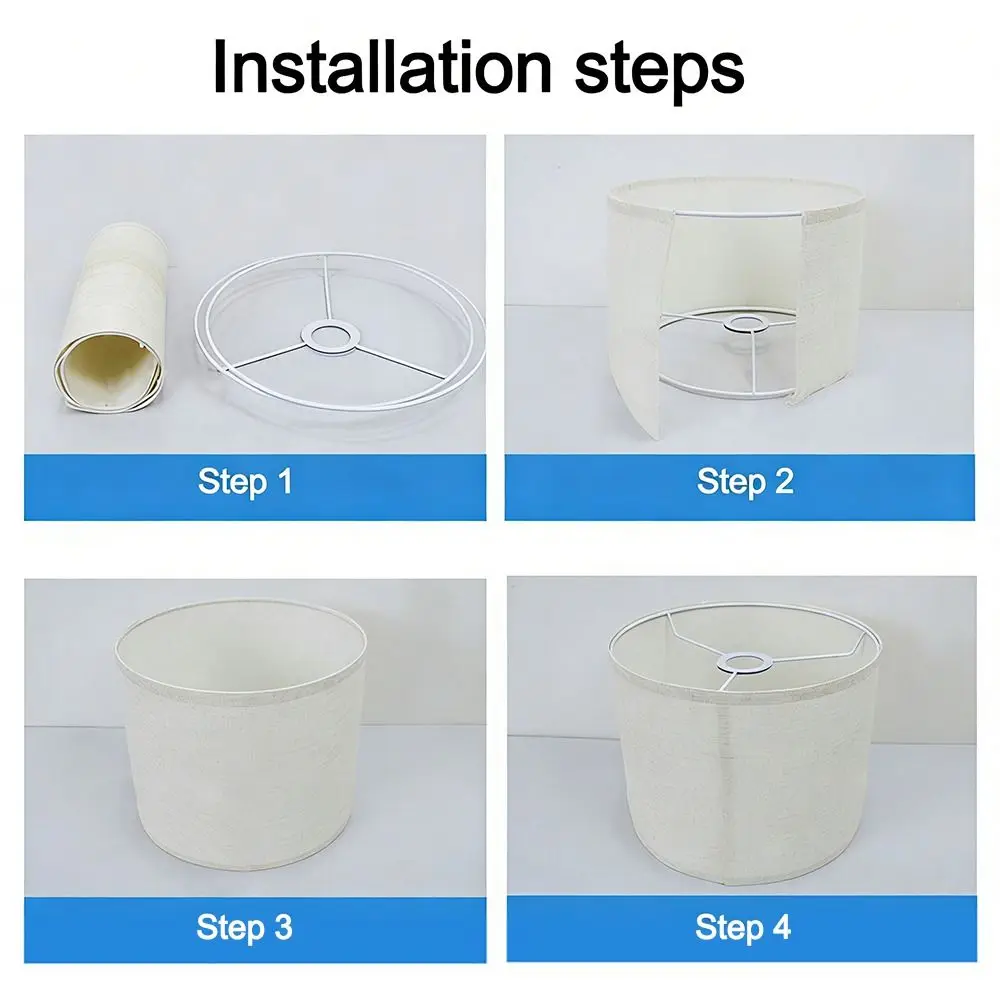 Installation steps

Step 1

Step 2

Step 3

Step 4