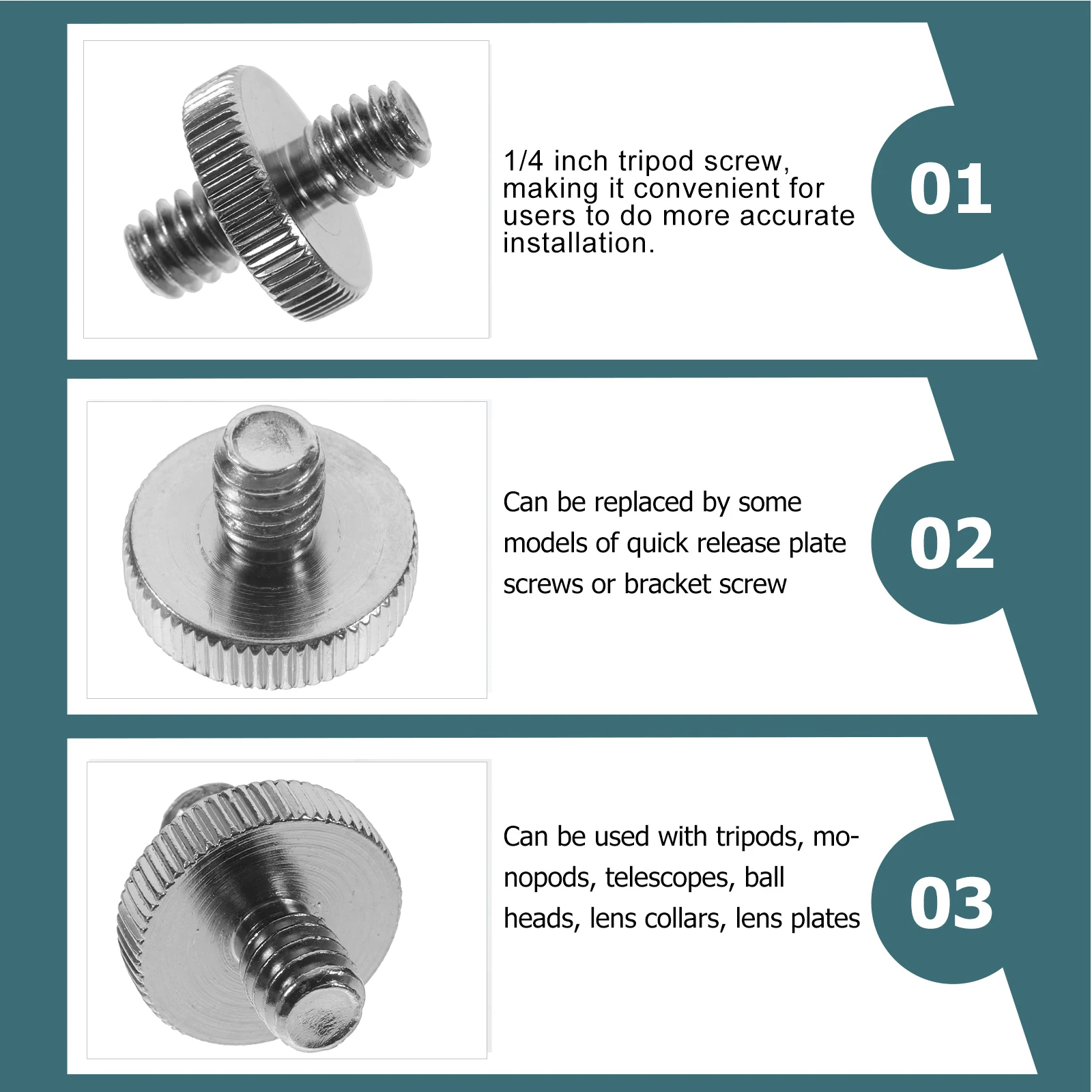 1/4 inch tripod screw, making it convenient for users to do more accurate installation.

01

Can be replaced by some models of quick release plate screws or bracket screw

02

Can be used with tripods, monopods, telescopes, ball heads, lens collars, lens plates

03