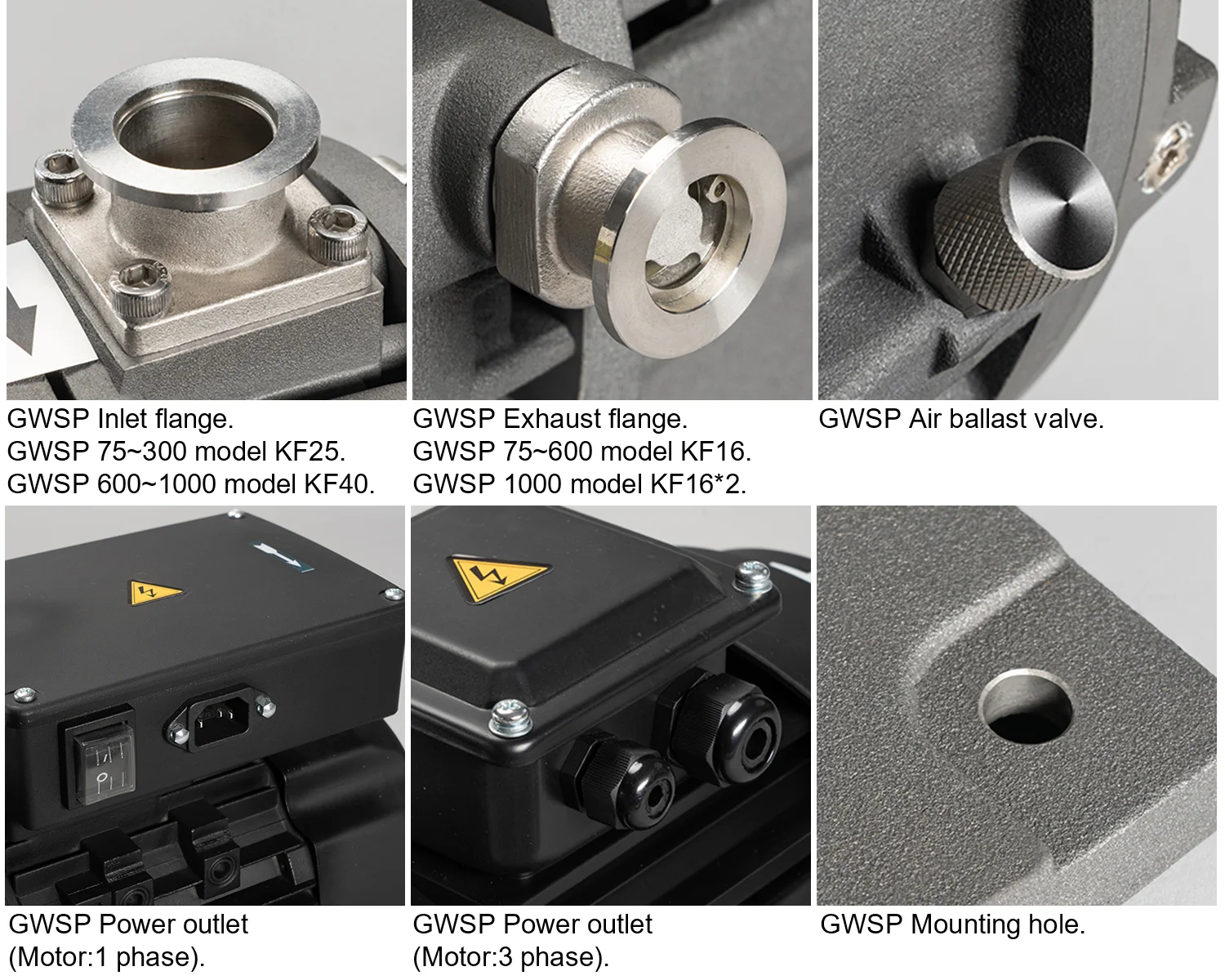 GWSP Inlet flange.
GWSP 75~300 model KF25.
GWSP 600~1000 model KF40.

GWSP Exhaust flange.
GWSP 75~600 model KF16.
GWSP 1000 model KF16*2.

GWSP Air ballast valve.

GWSP Power outlet (Motor:1 phase).

GWSP Power outlet (Motor:3 phase).

GWSP Mounting hole.