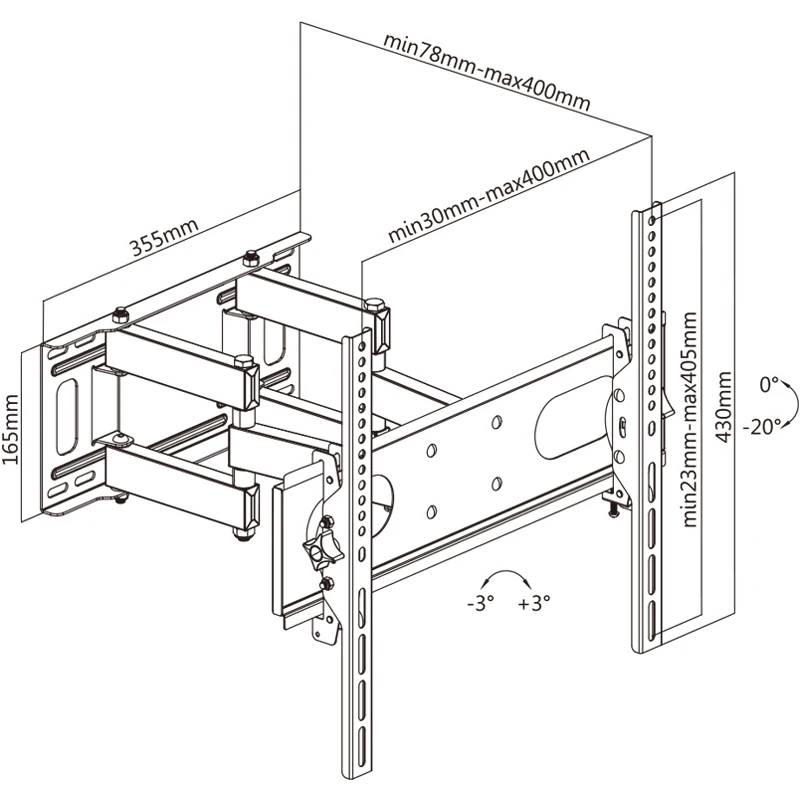 min78mm-max400mm

min30mm-max400mm

355mm

165mm

min23mm-max405mm

430mm

0°

-20°

-3°

+3°