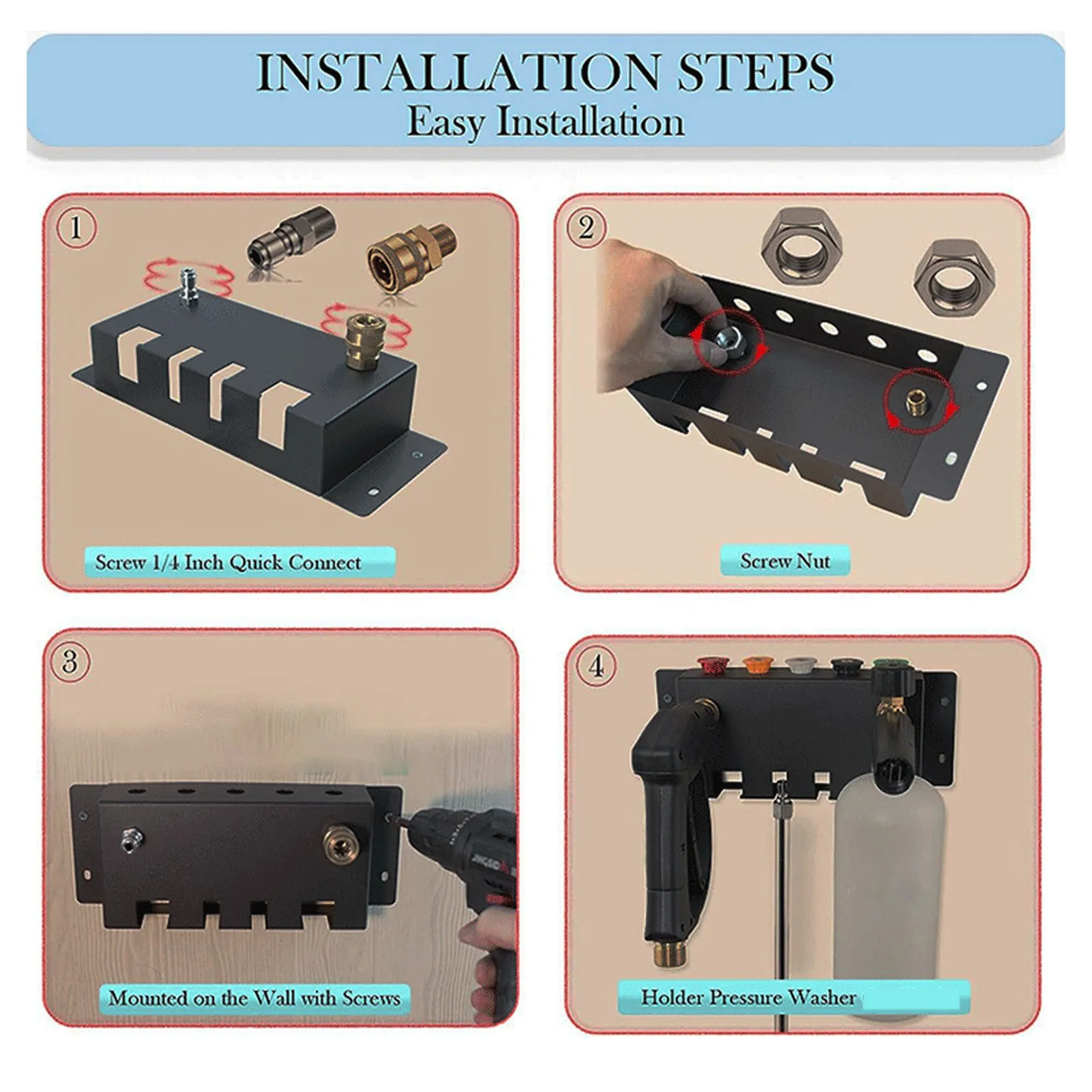 INSTALLATION STEPS
Easy Installation

1
Screw 1/4 Inch Quick Connect

2
Screw Nut

3
Mounted on the Wall with Screws

4
Holder Pressure Washer