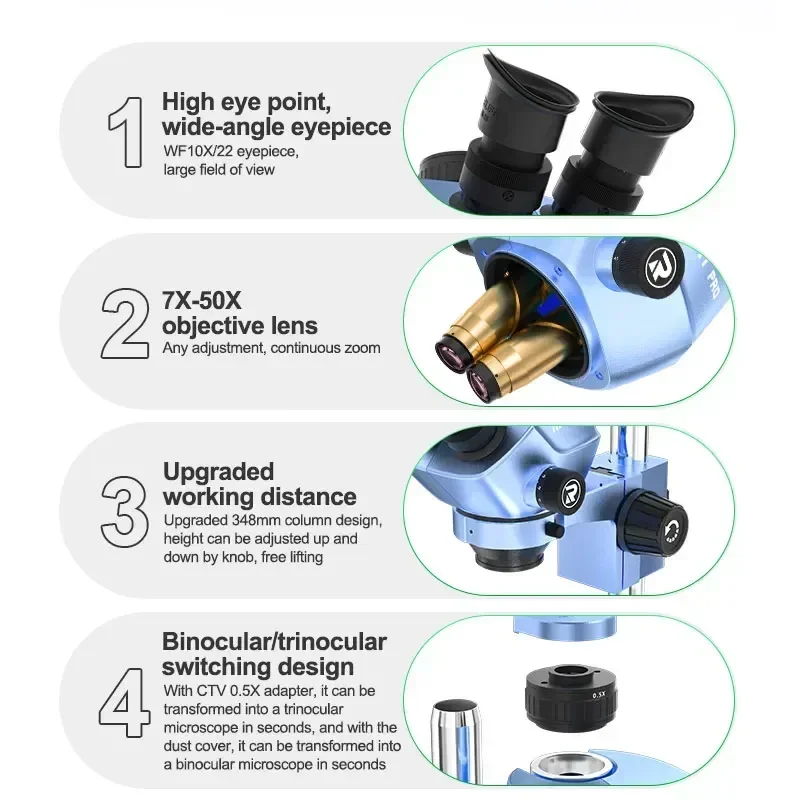 1
High eye point, wide-angle eyepiece
WF10X/22 eyepiece, large field of view

2
7X-50X objective lens
Any adjustment, continuous zoom

PRO

3
Upgraded working distance
Upgraded 348mm column design, height can be adjusted up and down by knob, free lifting

4
Binocular/trinocular switching design
With CTV 0.5X adapter, it can be transformed into a trinocular microscope in seconds, and with the dust cover, it can be transformed into a binocular microscope in seconds

0.5X