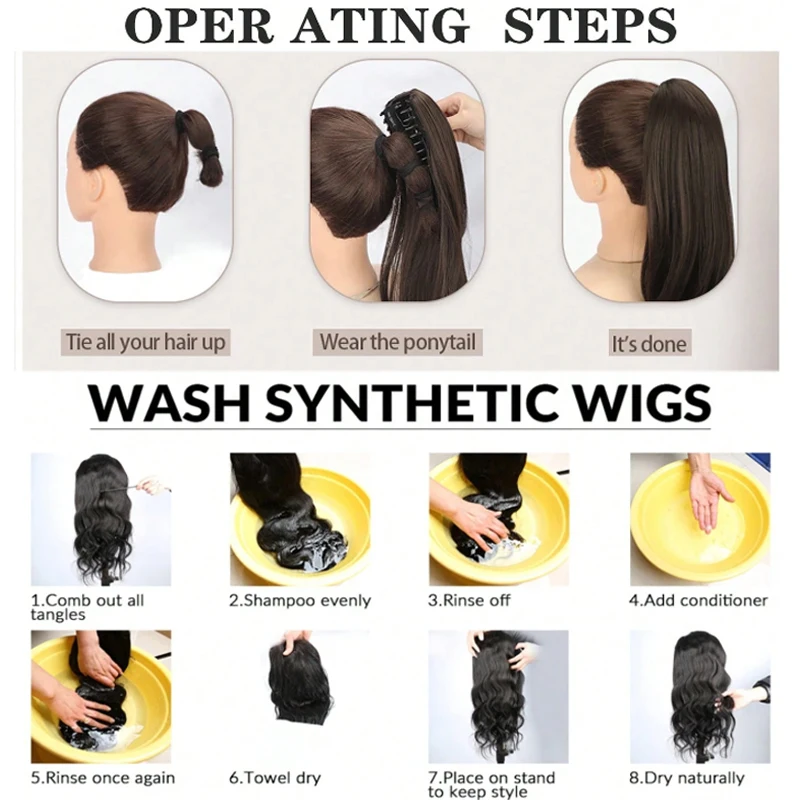 OPER ATING STEPS

Tie all your hair up

Wear the ponytail

It's done

WASH SYNTHETIC WIGS

1.Comb out all tangles

2.Shampoo evenly

3.Rinse off

4.Add conditioner

5.Rinse once again

6.Towel dry

7.Place on stand to keep style

8.Dry naturally