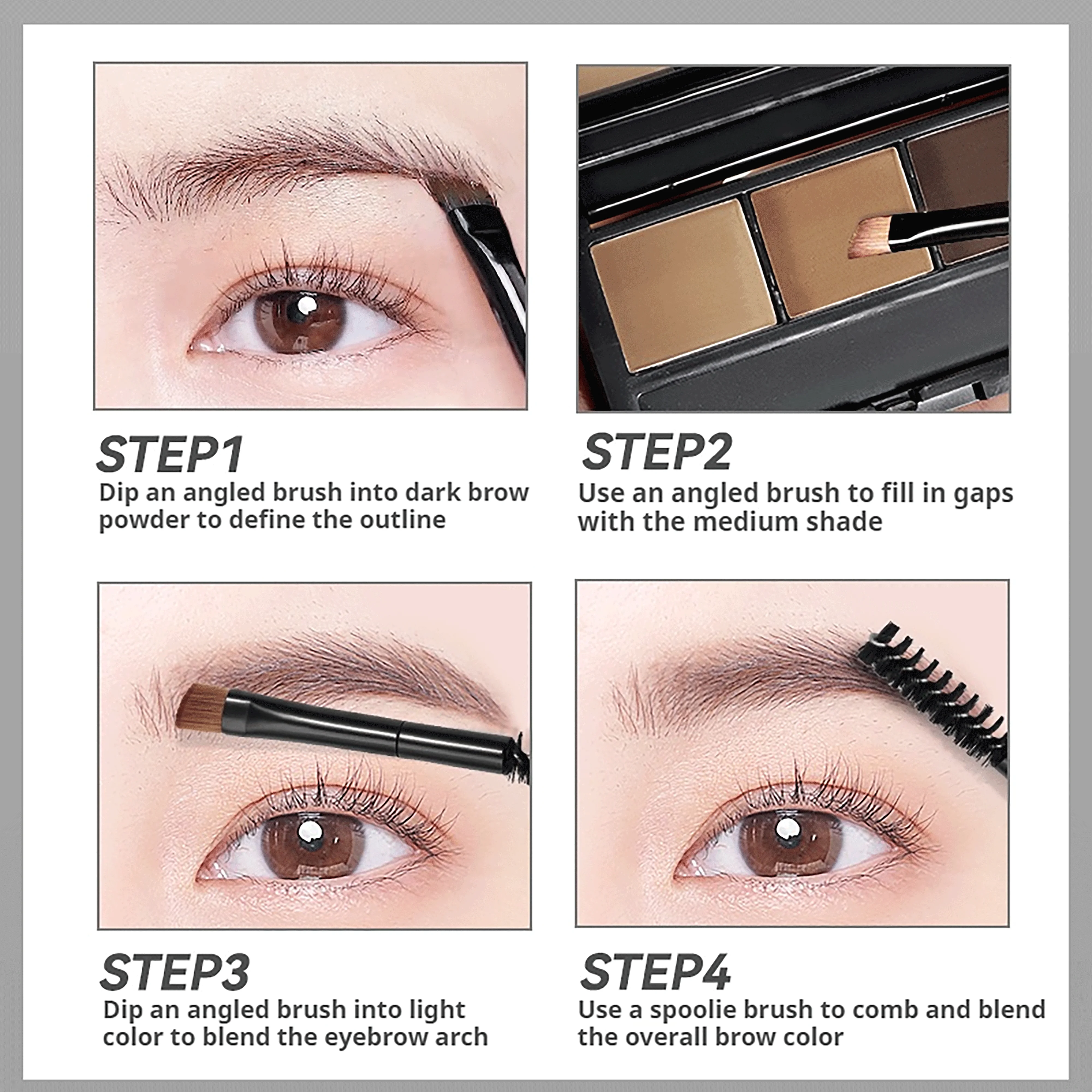 STEP1
Dip an angled brush into dark brow powder to define the outline

STEP2
Use an angled brush to fill in gaps with the medium shade

STEP3
Dip an angled brush into light color to blend the eyebrow arch

STEP4
Use a spoolie brush to comb and blend the overall brow color