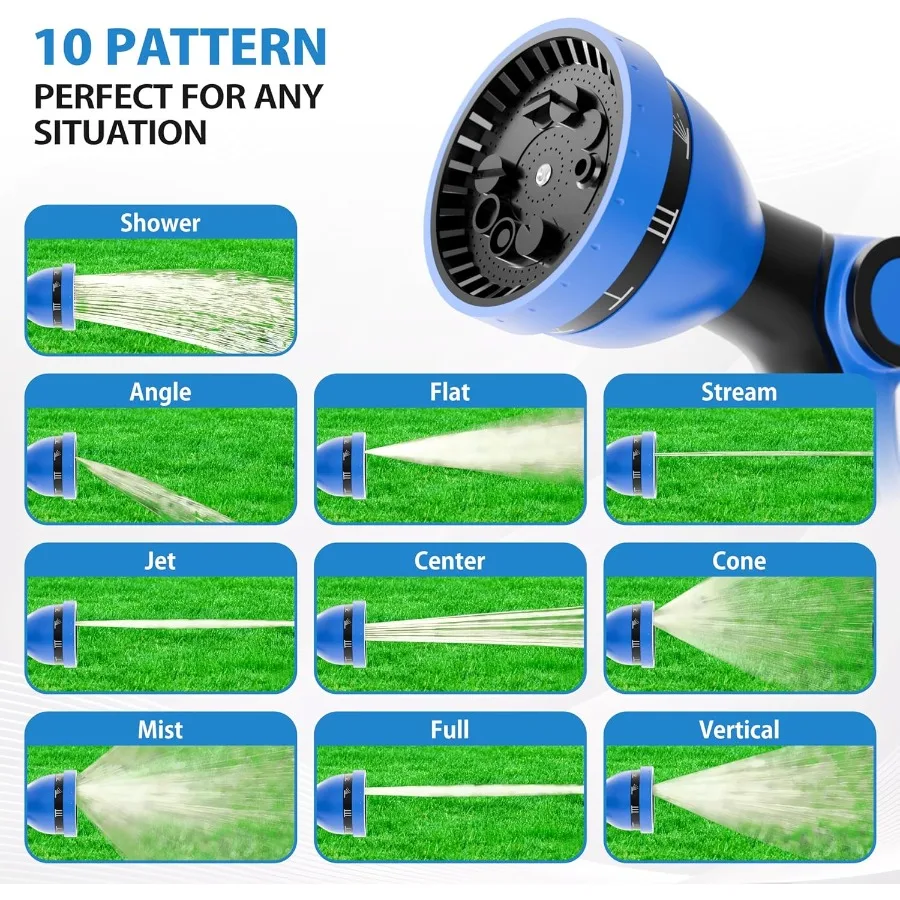 10 PATTERN
PERFECT FOR ANY SITUATION

Shower

Angle

Flat

Stream

Jet

Center

Cone

Mist

Full

Vertical