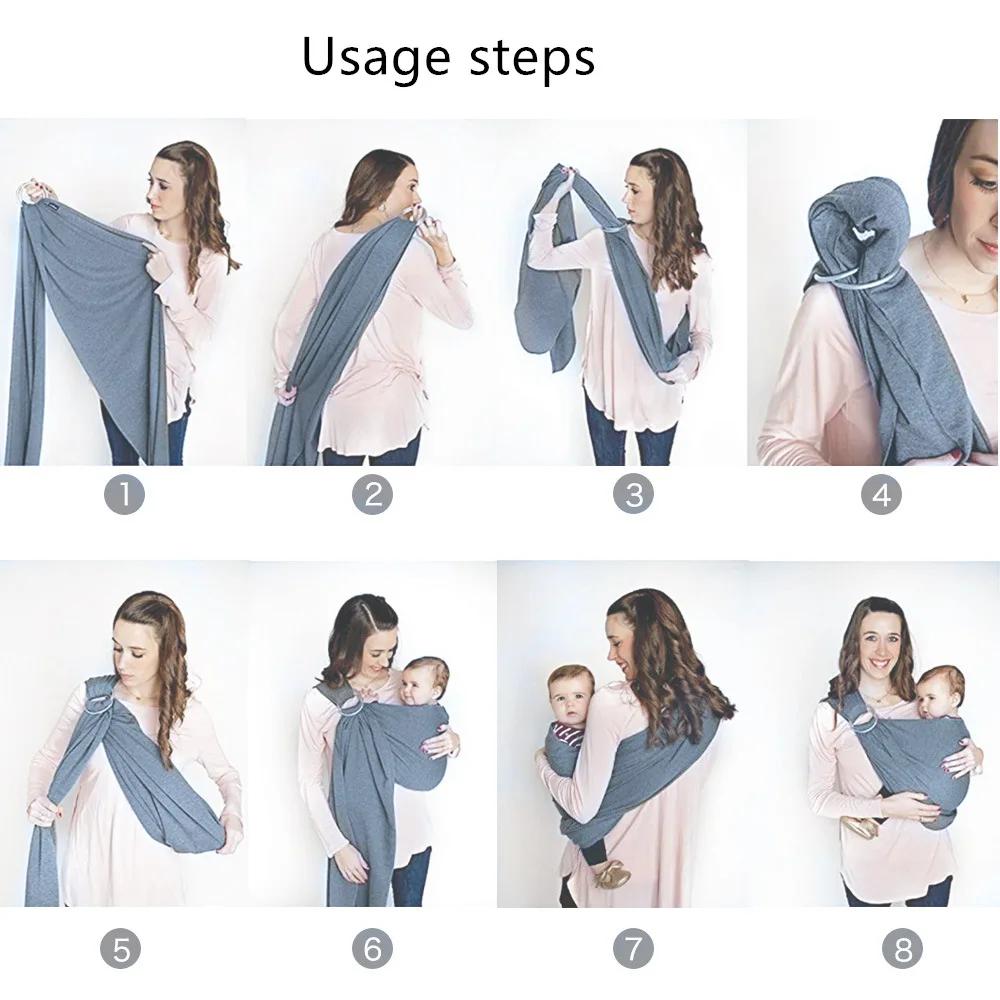 Usage steps

1

2

3

4

5

6

7

8