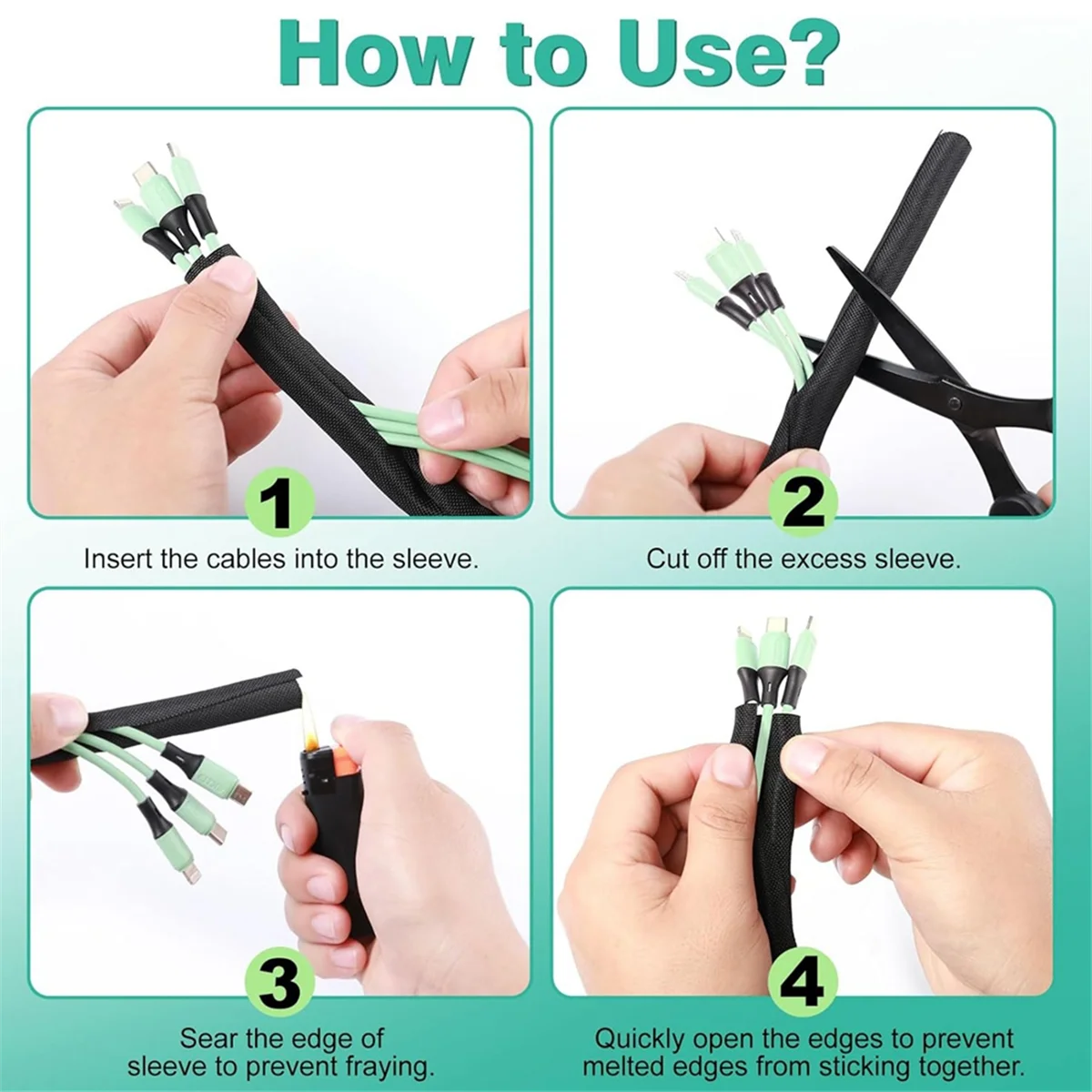 How to Use?

1

Insert the cables into the sleeve.

2

Cut off the excess sleeve.

3

Sear the edge of sleeve to prevent fraying.

4

Quickly open the edges to prevent melted edges from sticking together.