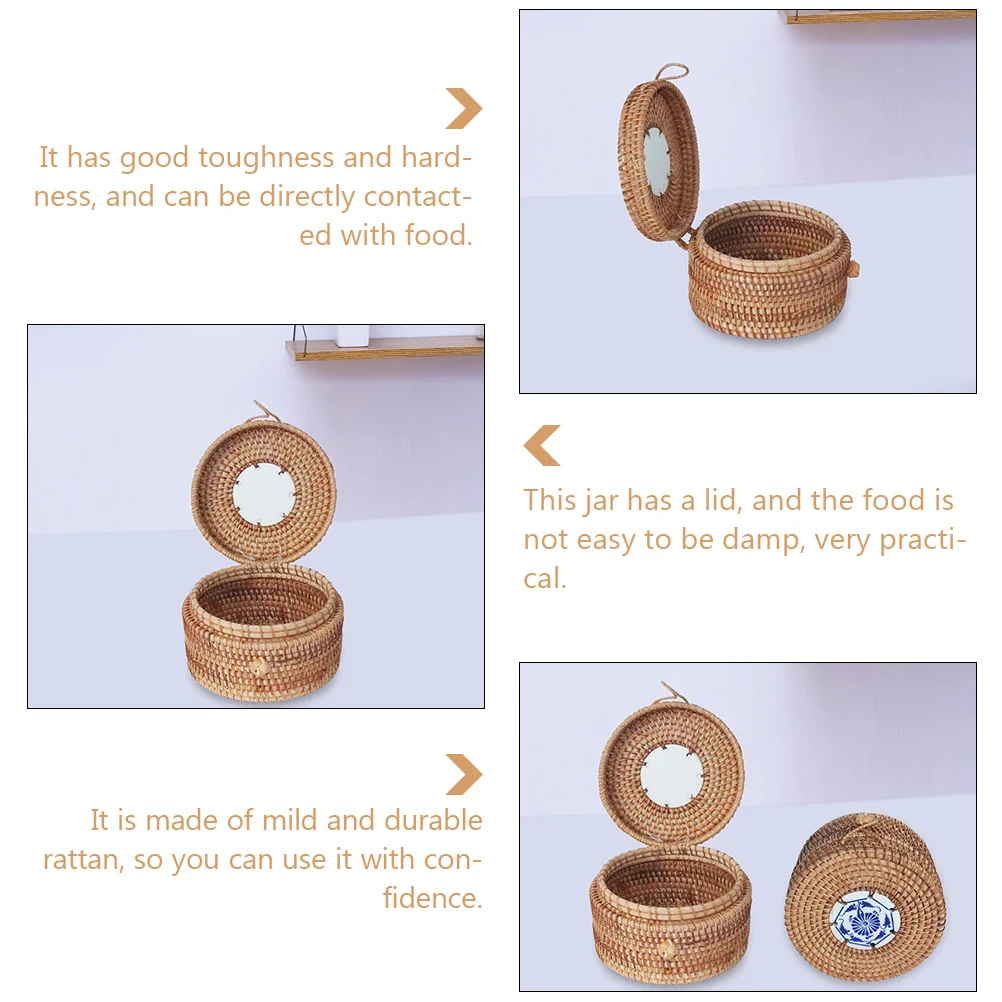 It has good toughness and hardness, and can be directly contacted with food.

This jar has a lid, and the food is not easy to be damp, very practical.

It is made of mild and durable rattan, so you can use it with confidence.