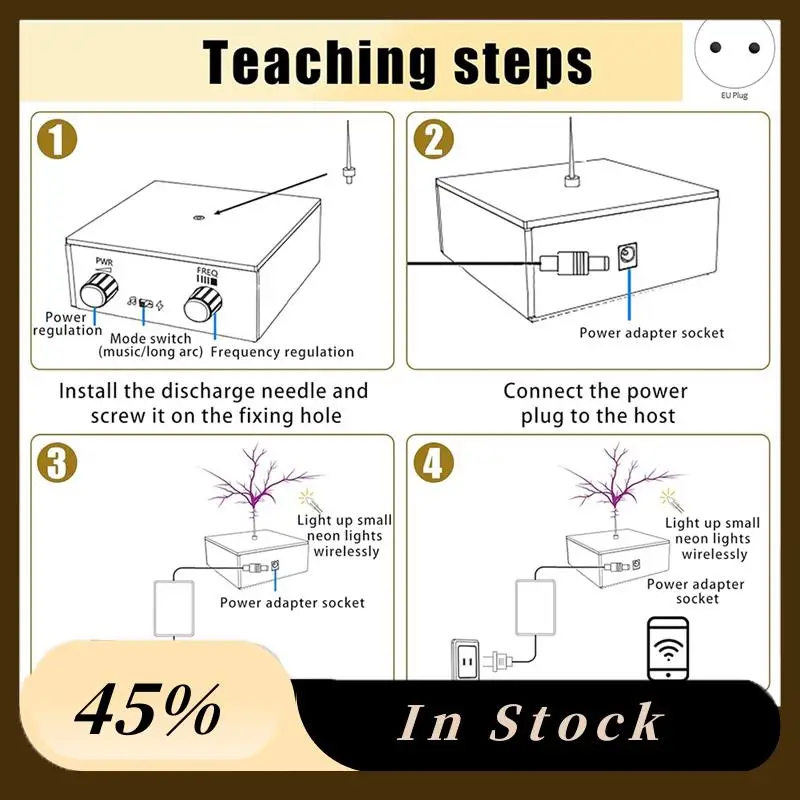 Teaching steps

EU Plug

1

PWR

FREQ

Power regulation

Mode switch (music/long arc)

Frequency regulation

Install the discharge needle and screw it on the fixing hole

2

Power adapter socket

Connect the power plug to the host

3

Light up small neon lights wirelessly

Power adapter socket

4

Light up small neon lights wirelessly

Power adapter socket

45%

In Stock