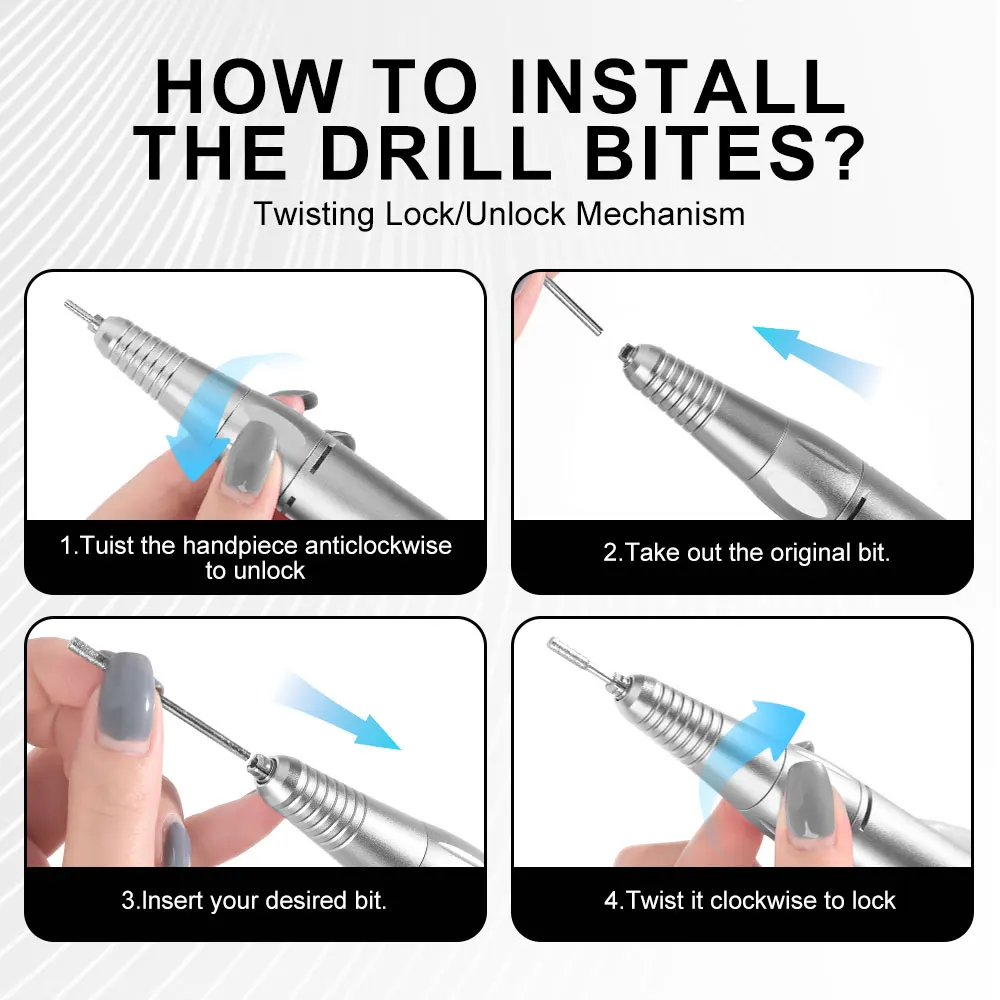 HOW TO INSTALL THE DRILL BITES?

Twisting Lock/Unlock Mechanism

1.Tuist the handpiece anticlockwise to unlock

2.Take out the original bit.

3.Insert your desired bit.

4.Twist it clockwise to lock