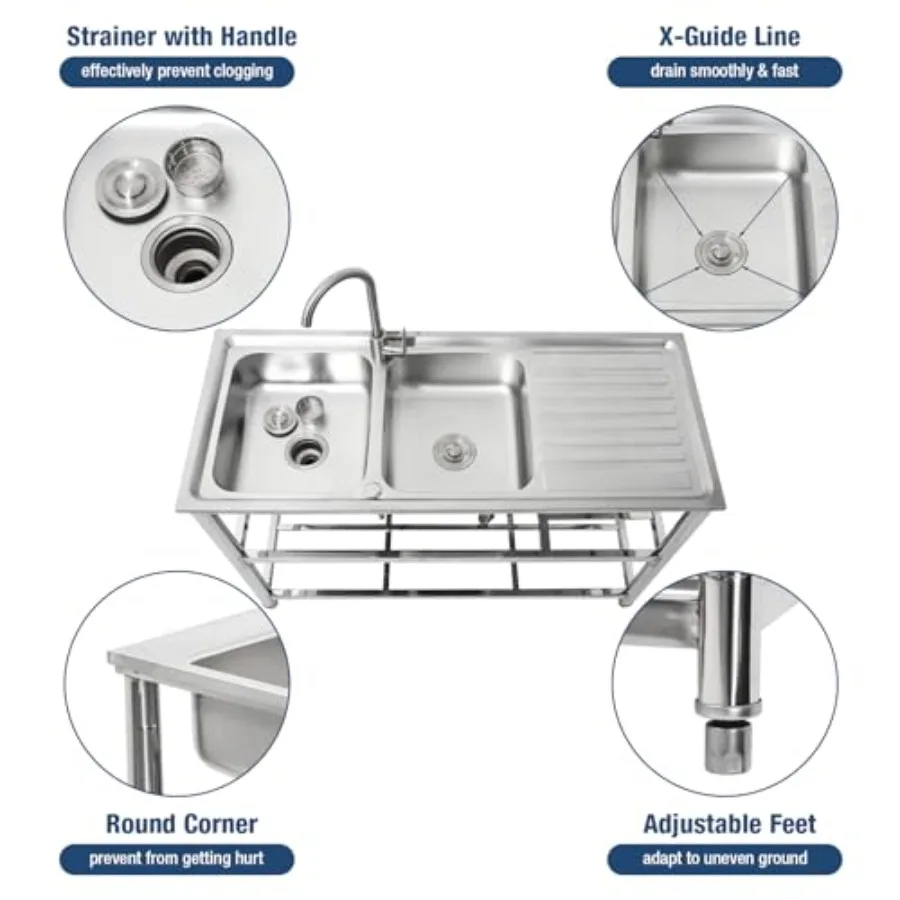 Strainer with Handle
effectively prevent clogging

X-Guide Line
drain smoothly & fast

Round Corner
prevent from getting hurt

Adjustable Feet
adapt to uneven ground