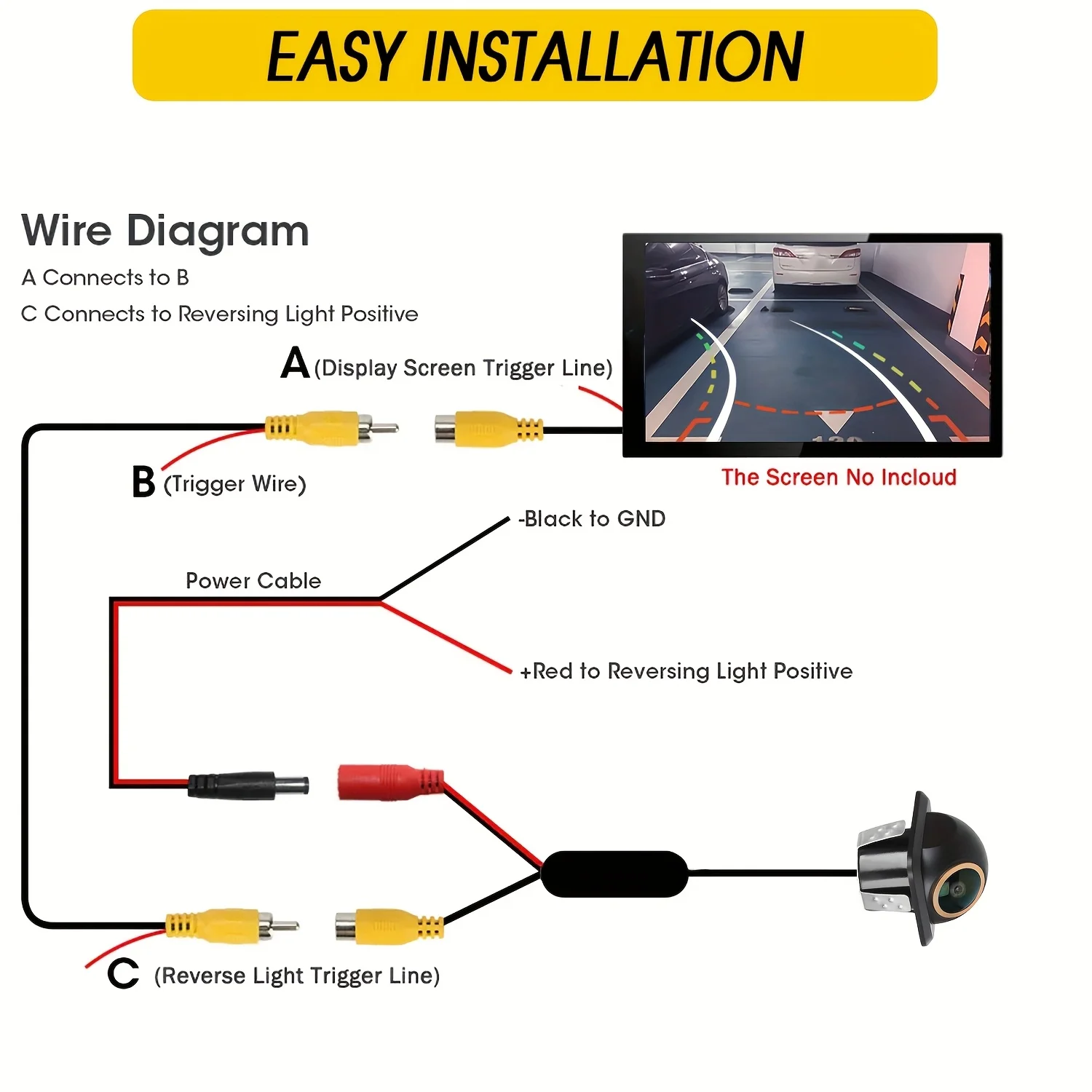 EASY INSTALLATION

Wire Diagram

A Connects to B

C Connects to Reversing Light Positive

A (Display Screen Trigger Line)

B (Trigger Wire)

The Screen No Incloud

-Black to GND

Power Cable

+Red to Reversing Light Positive

C (Reverse Light Trigger Line)