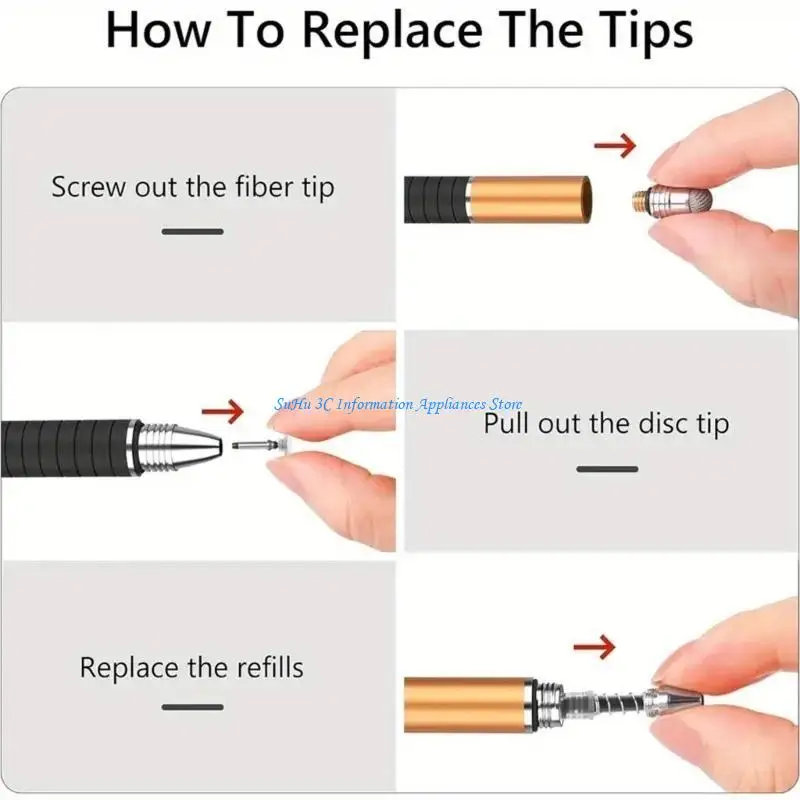 How To Replace The Tips

Screw out the fiber tip

SuHu 3C Information Appliances Store

Pull out the disc tip

Replace the refills