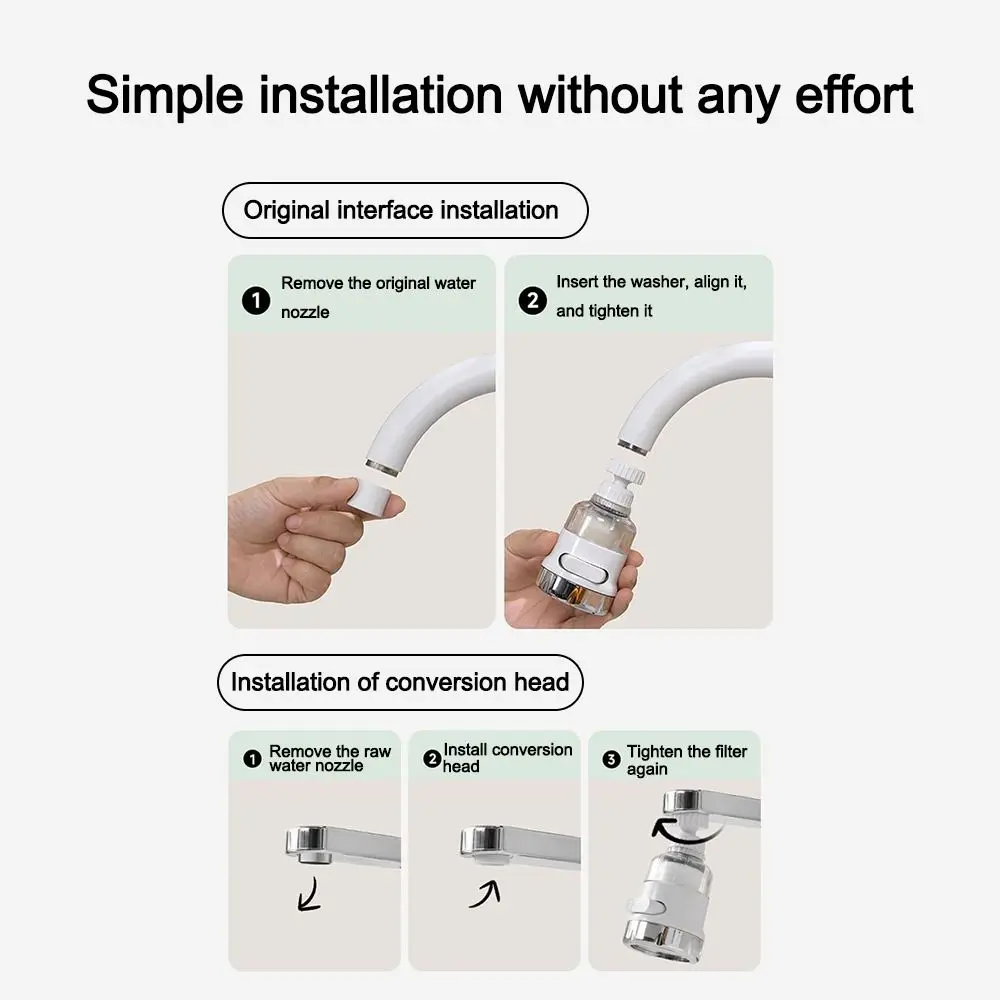 Simple installation without any effort

Original interface installation

1 Remove the original water nozzle

2 Insert the washer, align it, and tighten it

Installation of conversion head

1 Remove the raw water nozzle

2 Install conversion head

3 Tighten the filter again