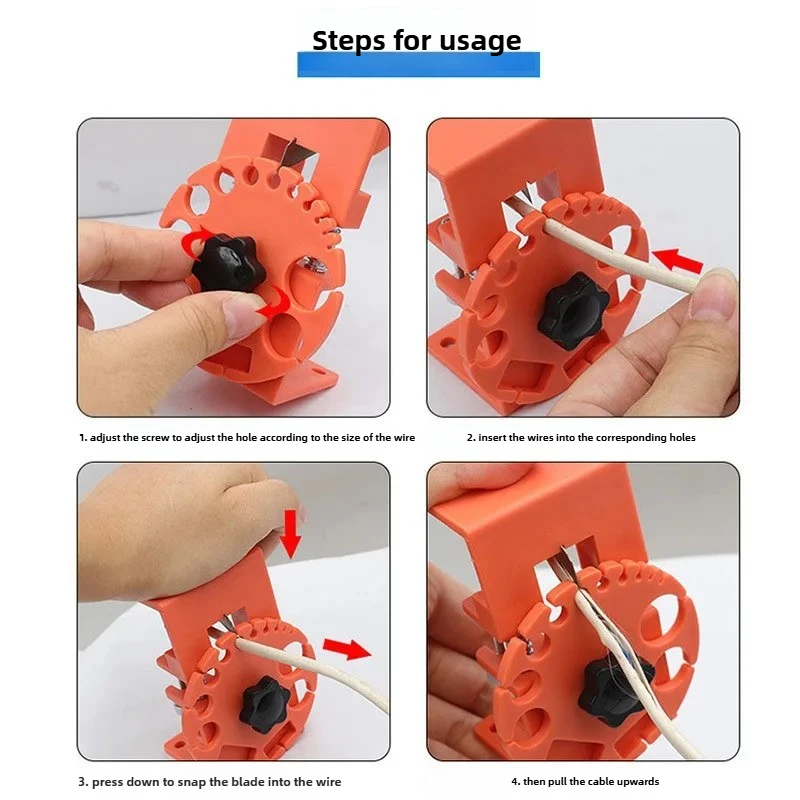 Steps for usage

1. adjust the screw to adjust the hole according to the size of the wire

2. insert the wires into the corresponding holes

3. press down to snap the blade into the wire

4. then pull the cable upwards