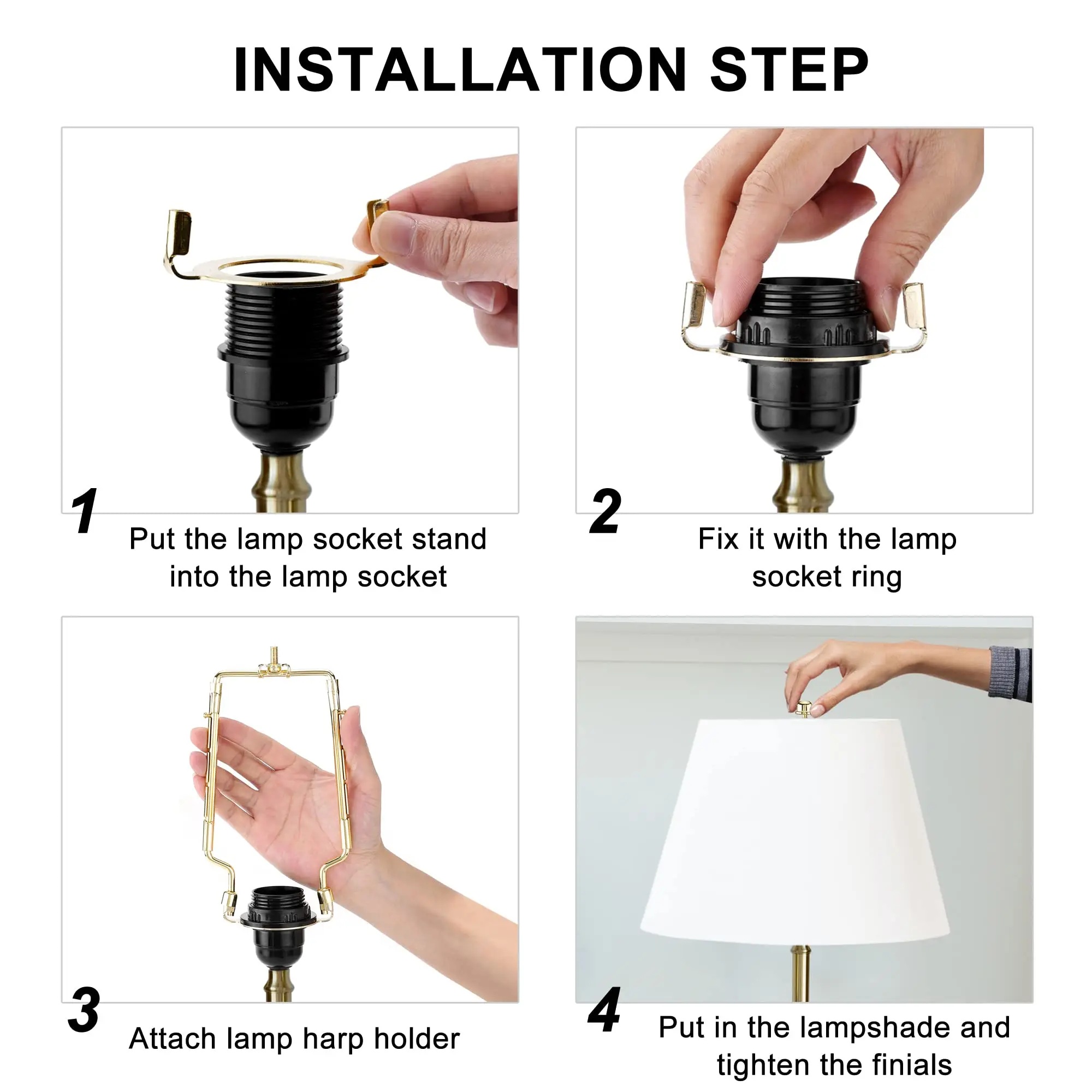 INSTALLATION STEP

1
Put the lamp socket stand into the lamp socket

2
Fix it with the lamp socket ring

3
Attach lamp harp holder

4
Put in the lampshade and tighten the finials