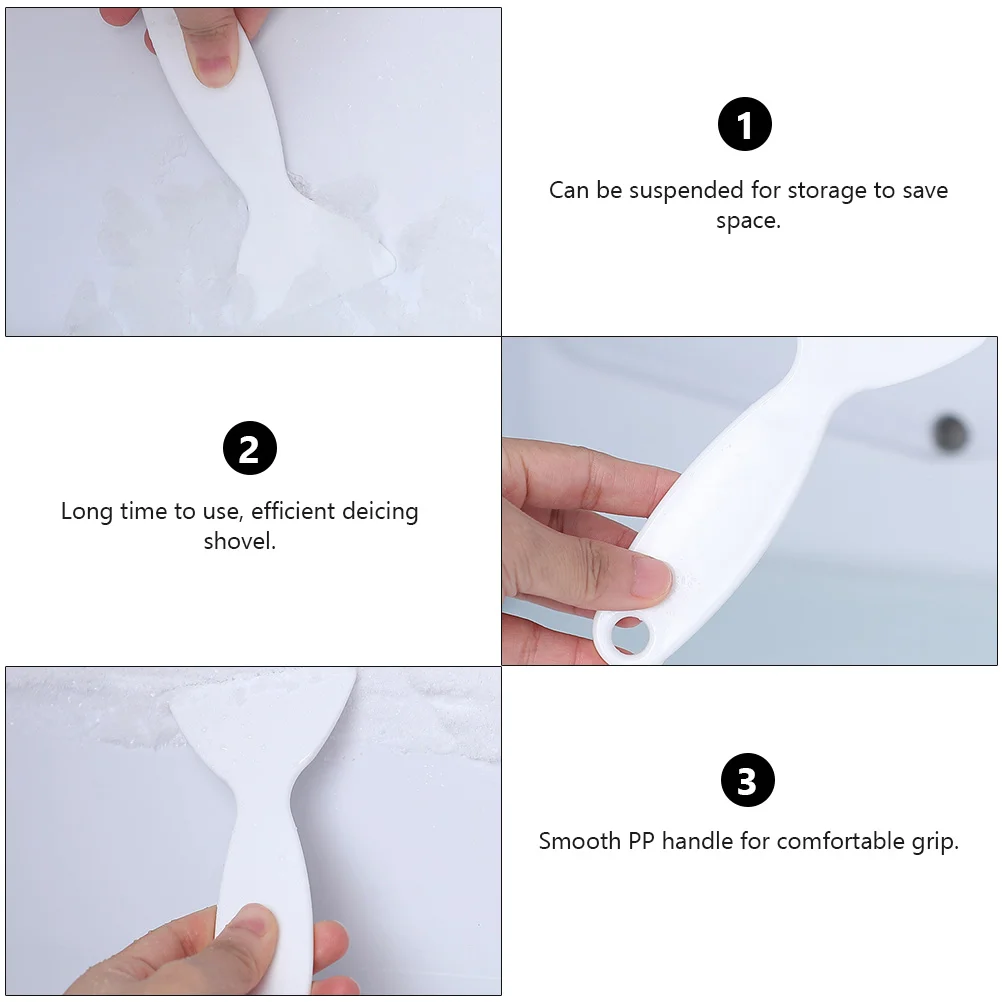 1

Can be suspended for storage to save space.

2

Long time to use, efficient deicing shovel.

3

Smooth PP handle for comfortable grip.