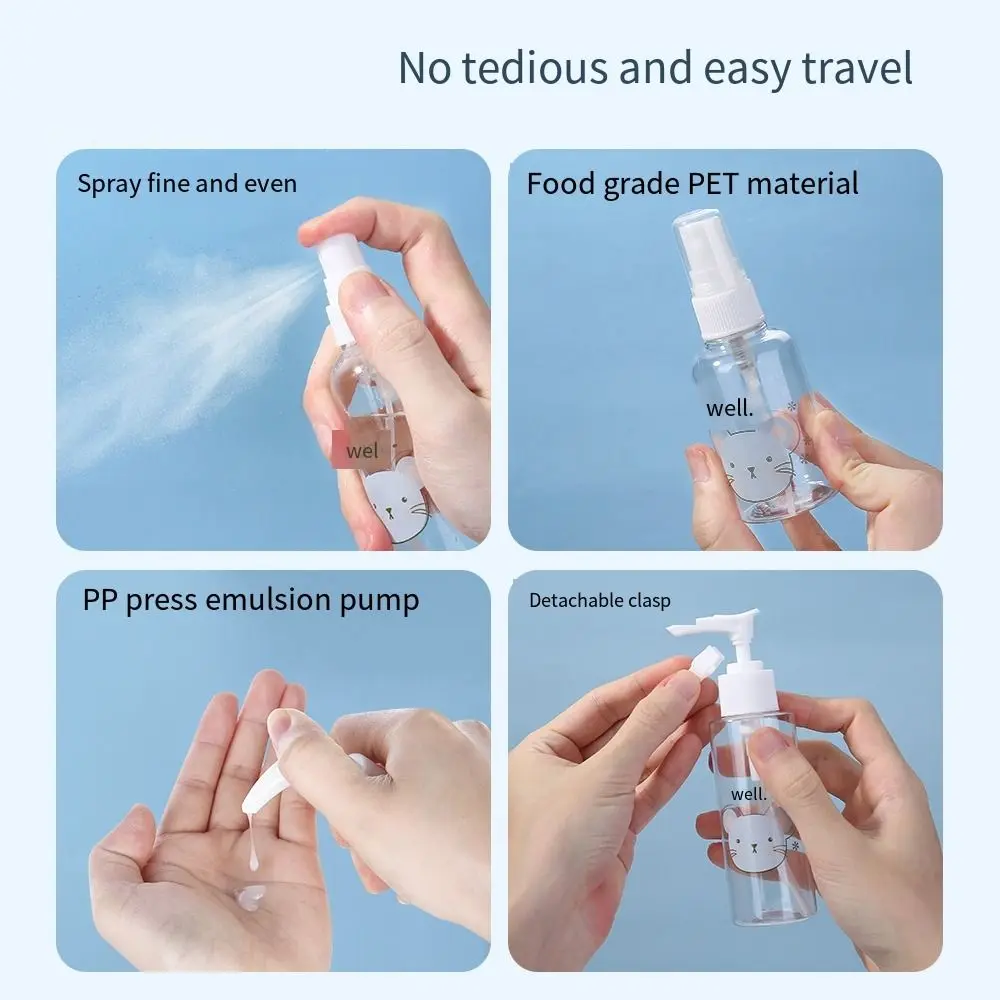 No tedious and easy travel

Spray fine and even

wel

Food grade PET material

well.

PP press emulsion pump

Detachable clasp

well.