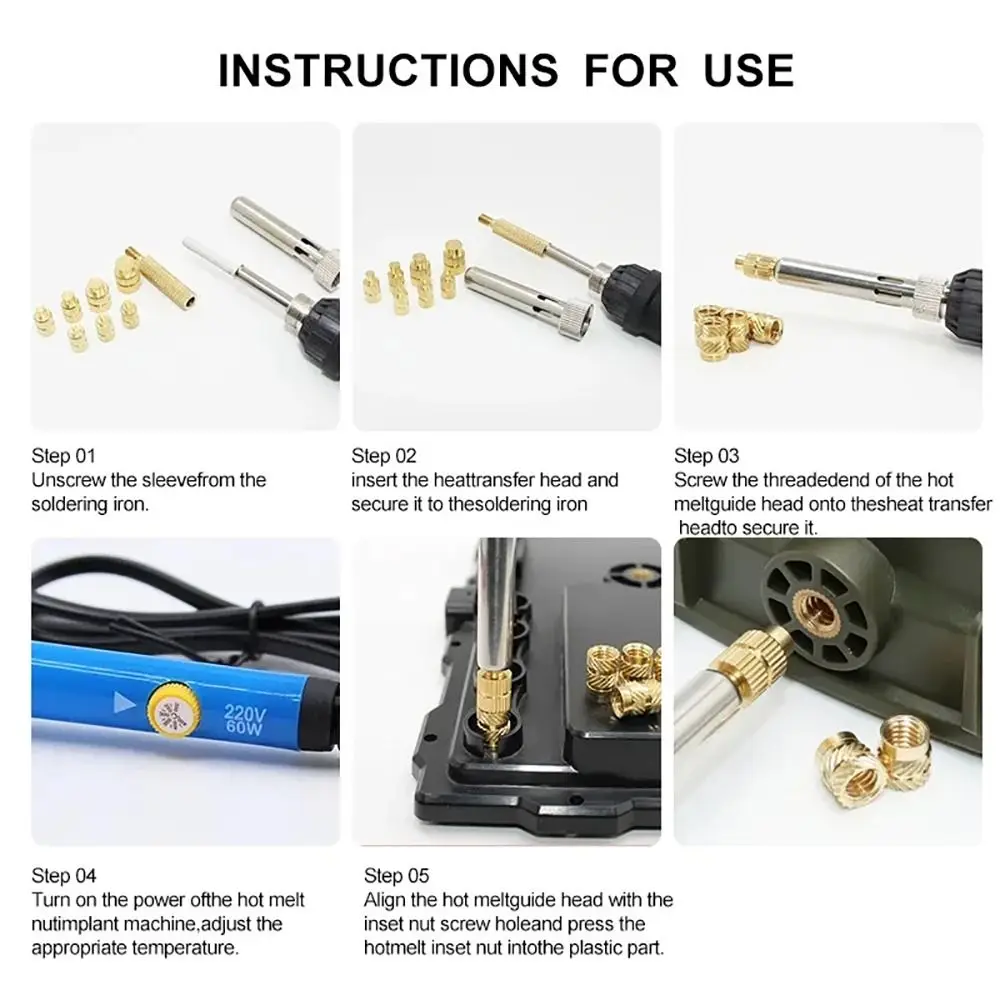 INSTRUCTIONS FOR USE

Step 01
Unscrew the sleevefrom the soldering iron.

Step 02
insert the heattransfer head and secure it to thesoldering iron

Step 03
Screw the threadedend of the hot meltguide head onto thesheat transfer headto secure it.

220V
60W

Step 04
Turn on the power ofthe hot melt nutimplant machine,adjust the appropriate temperature.

Step 05
Align the hot meltguide head with the inset nut screw holeand press the hotmelt inset nut intothe plastic part.