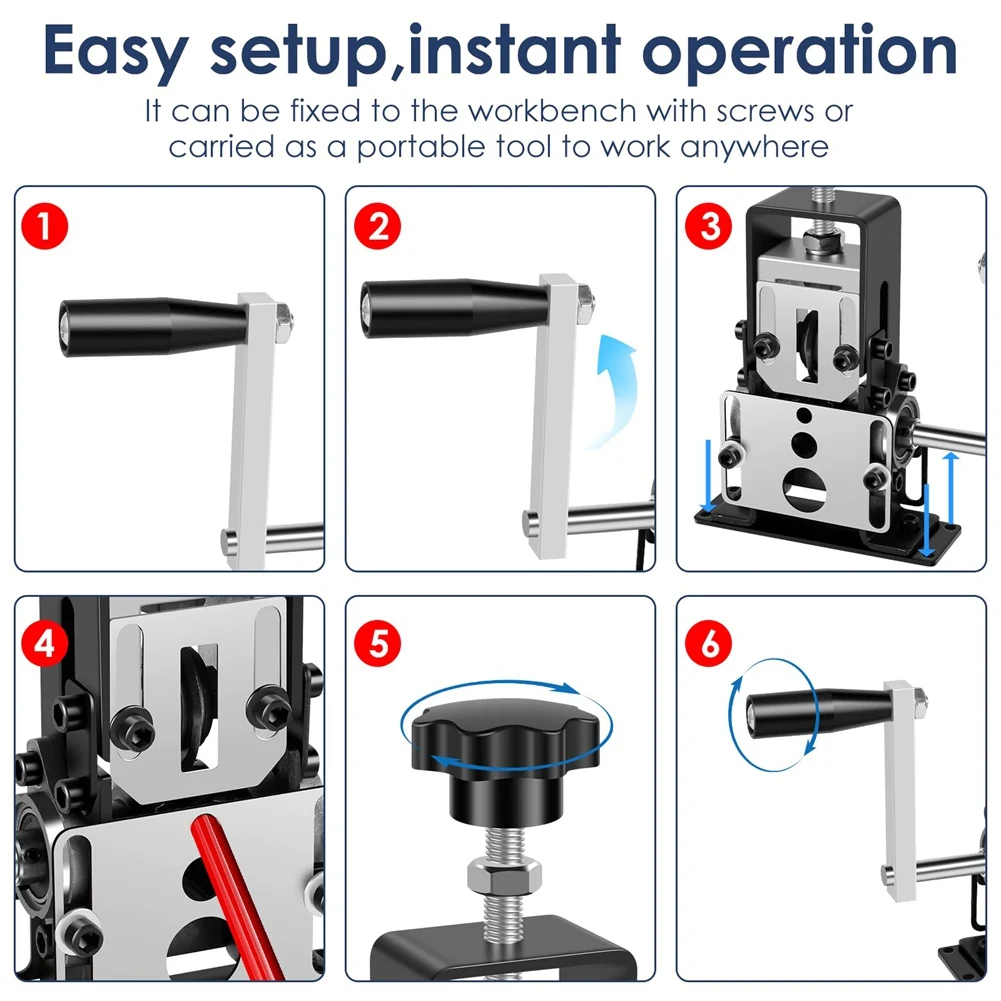 Easy setup,instant operation
It can be fixed to the workbench with screws or carried as a portable tool to work anywhere

1

2

3

4

5

6