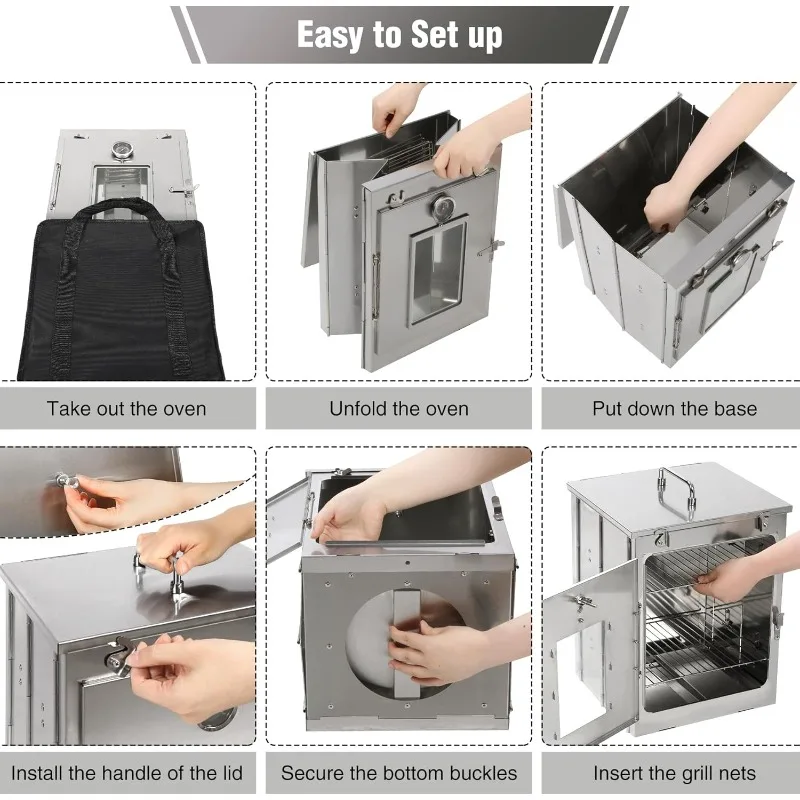 Easy to Set up

Take out the oven

Unfold the oven

Put down the base

Install the handle of the lid

Secure the bottom buckles

Insert the grill nets