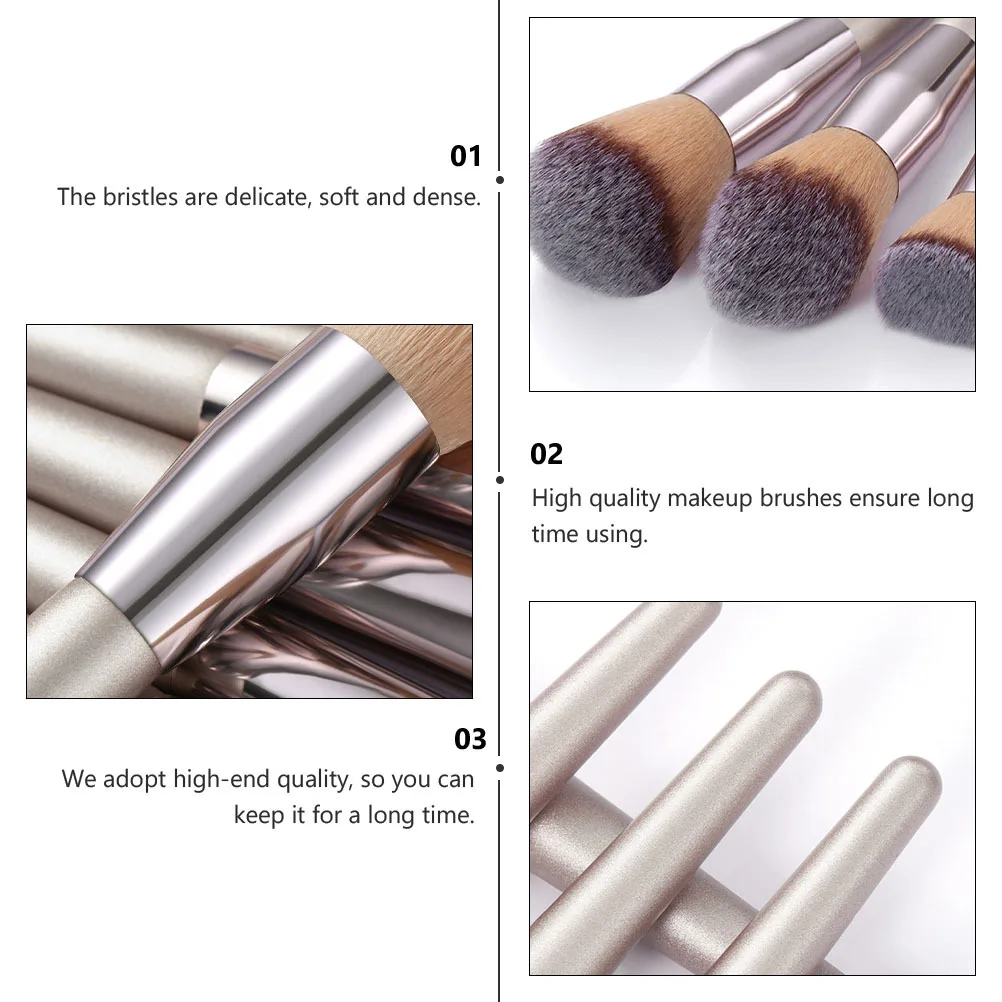 01
The bristles are delicate, soft and dense.

02
High quality makeup brushes ensure long time using.

03
We adopt high-end quality, so you can keep it for a long time.