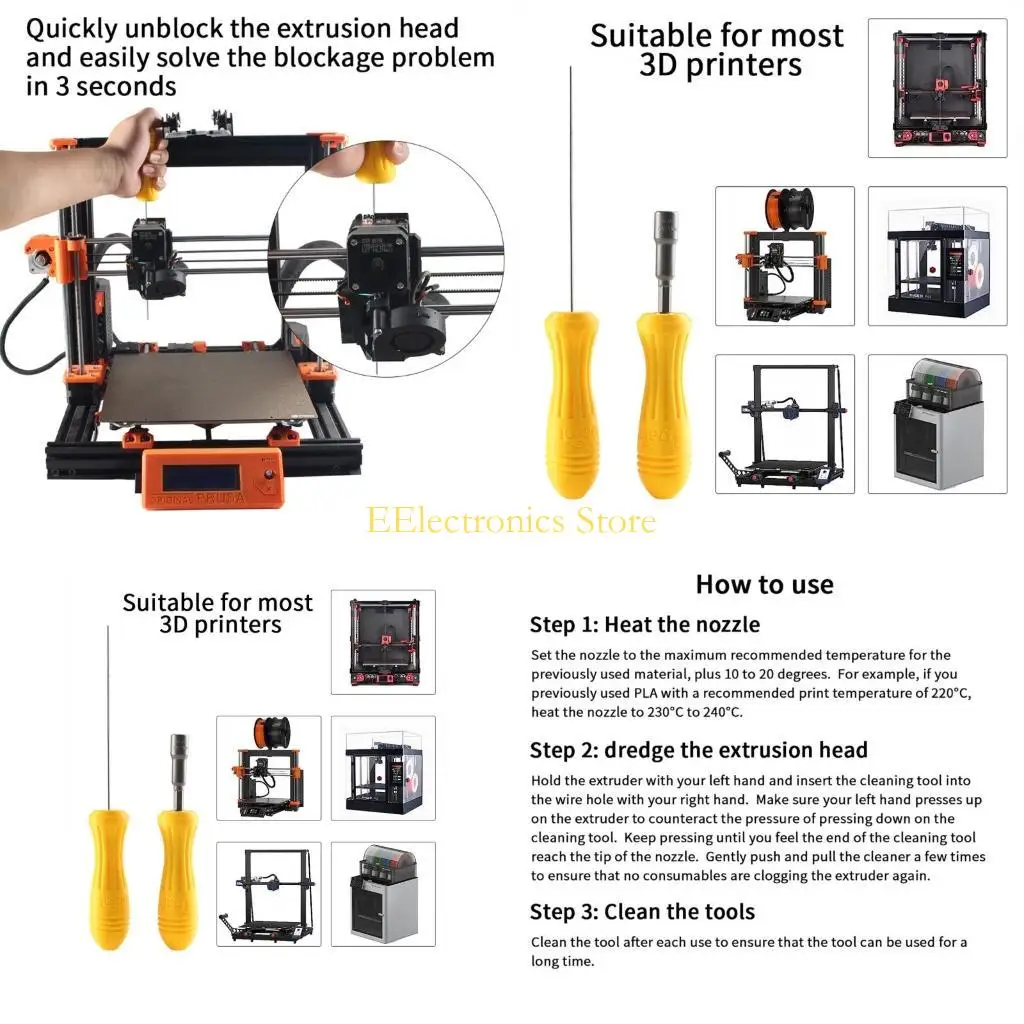 Quickly unblock the extrusion head and easily solve the blockage problem in 3 seconds

Suitable for most 3D printers

ORIGINAL PRUSA

EElectronics Store

Suitable for most 3D printers

How to use

Step 1: Heat the nozzle

Set the nozzle to the maximum recommended temperature for the previously used material, plus 10 to 20 degrees. For example, if you previously used PLA with a recommended print temperature of 220°C, heat the nozzle to 230°C to 240°C.

Step 2: dredge the extrusion head

Hold the extruder with your left hand and insert the cleaning tool into the wire hole with your right hand. Make sure your left hand presses up on the extruder to counteract the pressure of pressing down on the cleaning tool. Keep pressing until you feel the end of the cleaning tool reach the tip of the nozzle. Gently push and pull the cleaner a few times to ensure that no consumables are clogging the extruder again.

Step 3: Clean the tools

Clean the tool after each use to ensure that the tool can be used for a long time.