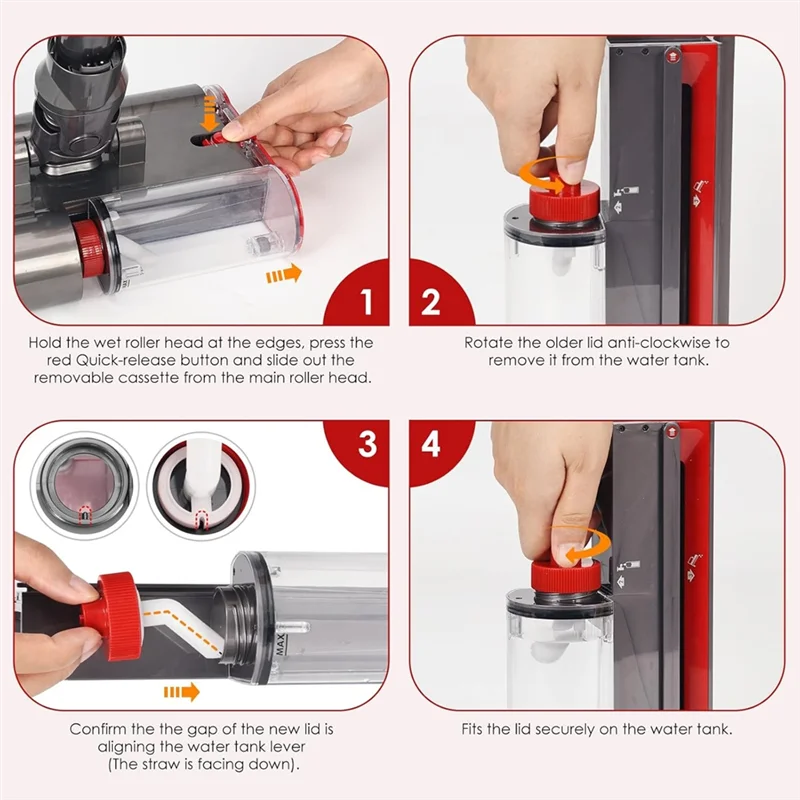 1

Hold the wet roller head at the edges, press the red Quick-release button and slide out the removable cassette from the main roller head.

2

Rotate the older lid anti-clockwise to remove it from the water tank.

3

MAX

Confirm the the gap of the new lid is aligning the water tank lever (The straw is facing down).

4

Fits the lid securely on the water tank.