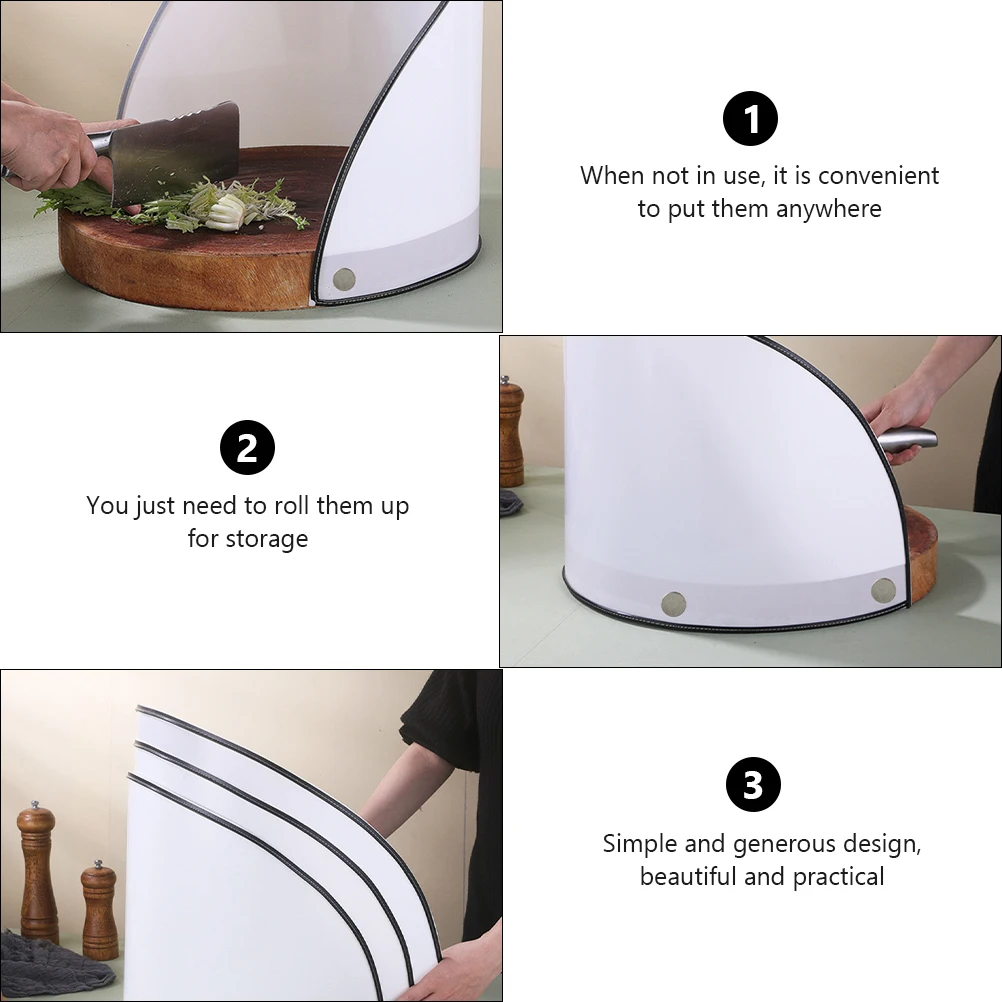 1

When not in use, it is convenient to put them anywhere

2

You just need to roll them up for storage

3

Simple and generous design, beautiful and practical