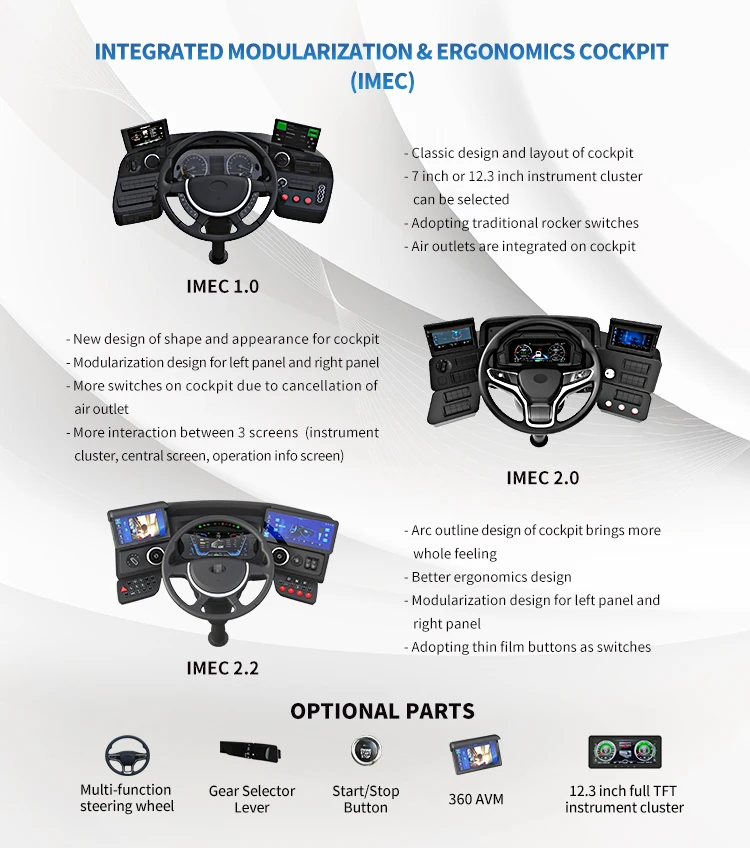 INTEGRATED MODULARIZATION & ERGONOMICS COCKPIT (IMEC)

- Classic design and layout of cockpit
- 7 inch or 12.3 inch instrument cluster can be selected
- Adopting traditional rocker switches
- Air outlets are integrated on cockpit

IMEC 1.0

- New design of shape and appearance for cockpit
- Modularization design for left panel and right panel
- More switches on cockpit due to cancellation of air outlet
- More interaction between 3 screens (instrument cluster, central screen, operation info screen)

IMEC 2.0

- Arc outline design of cockpit brings more whole feeling
- Better ergonomics design
- Modularization design for left panel and right panel
- Adopting thin film buttons as switches

IMEC 2.2

OPTIONAL PARTS

Multi-function steering wheel

Gear Selector Lever

Start/Stop Button

360 AVM

12.3 inch full TFT instrument cluster