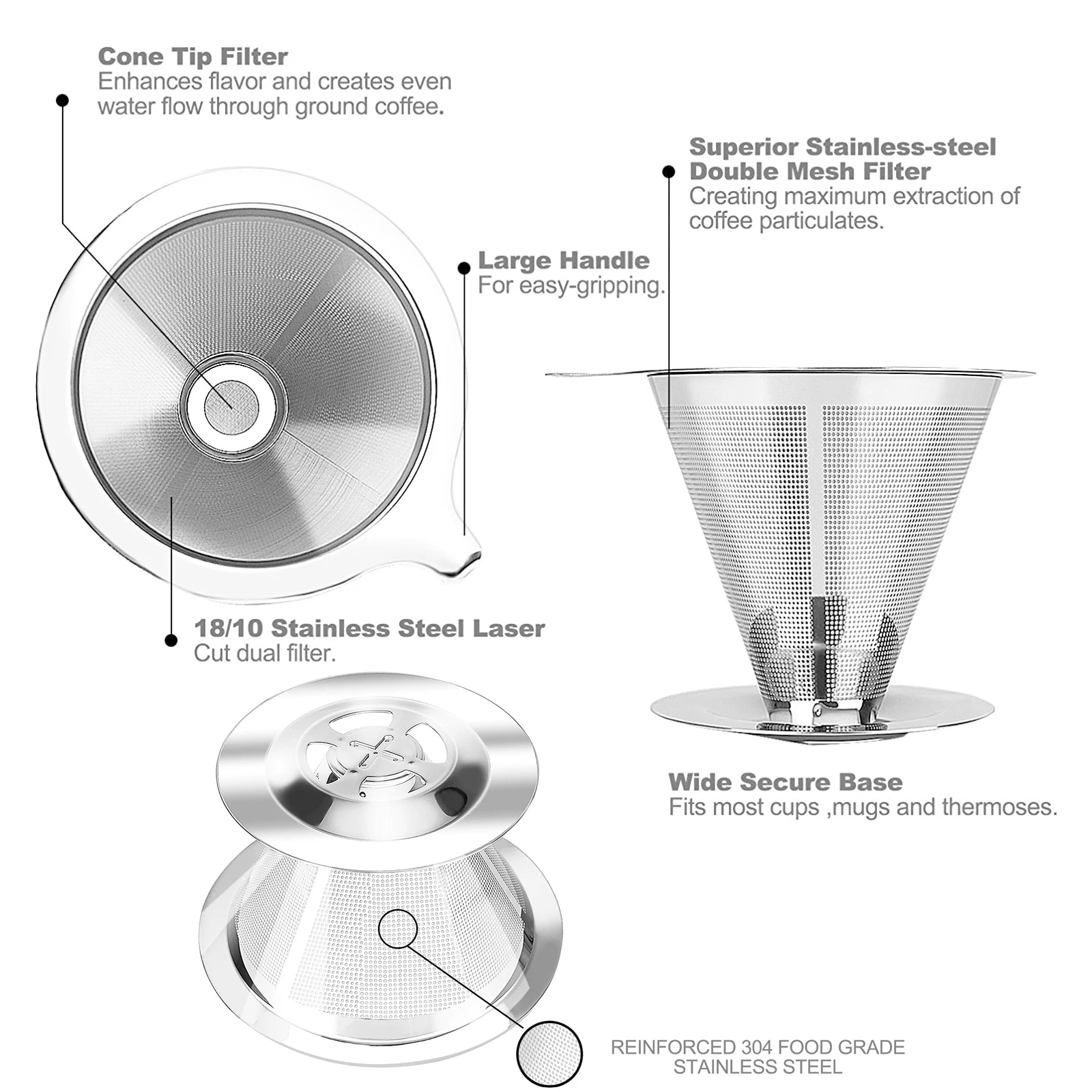 Cone Tip Filter
Enhances flavor and creates even water flow through ground coffee.

Superior Stainless-steel Double Mesh Filter
Creating maximum extraction of coffee particulates.

Large Handle
For easy-gripping.

18/10 Stainless Steel Laser
Cut dual filter.

Wide Secure Base
Fits most cups ,mugs and thermoses.

REINFORCED 304 FOOD GRADE STAINLESS STEEL