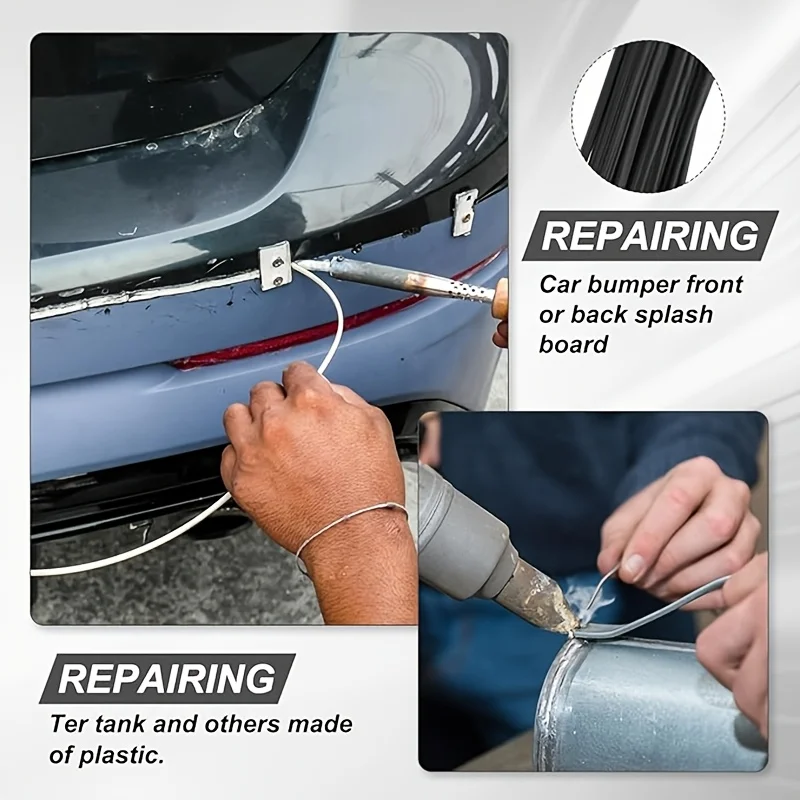 REPAIRING
Car bumper front or back splash board

REPAIRING
Ter tank and others made of plastic.