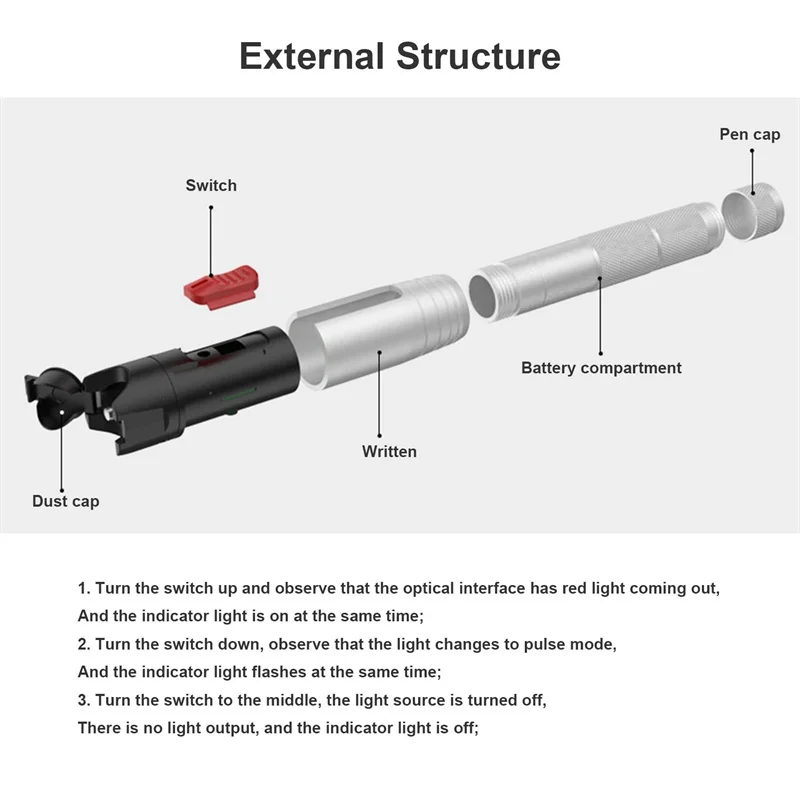 External Structure

Pen cap

Switch

Battery compartment

Written

Dust cap

1. Turn the switch up and observe that the optical interface has red light coming out,
And the indicator light is on at the same time;
2. Turn the switch down, observe that the light changes to pulse mode,
And the indicator light flashes at the same time;
3. Turn the switch to the middle, the light source is turned off,
There is no light output, and the indicator light is off;