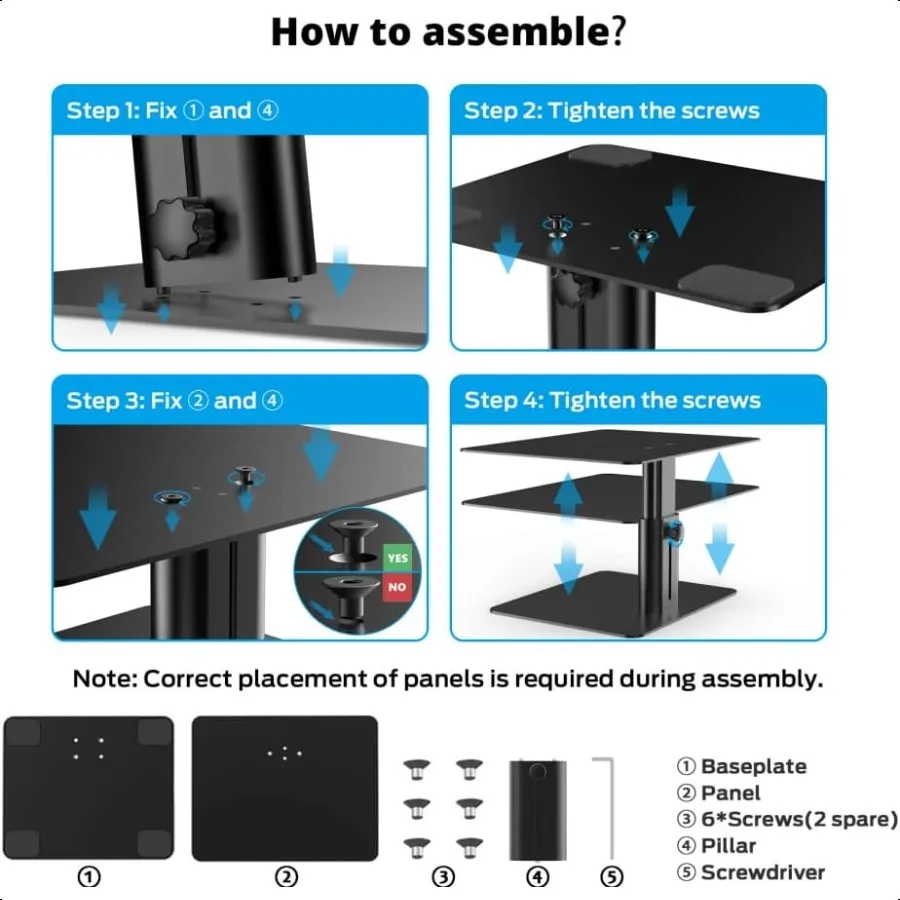 How to assemble?

Step 1: Fix ① and ④

Step 2: Tighten the screws

Step 3: Fix ② and ④

YES

NO

Step 4: Tighten the screws

Note: Correct placement of panels is required during assembly.

①

②

③

④

⑤

① Baseplate
② Panel
③ 6*Screws(2 spare)
④ Pillar
⑤ Screwdriver