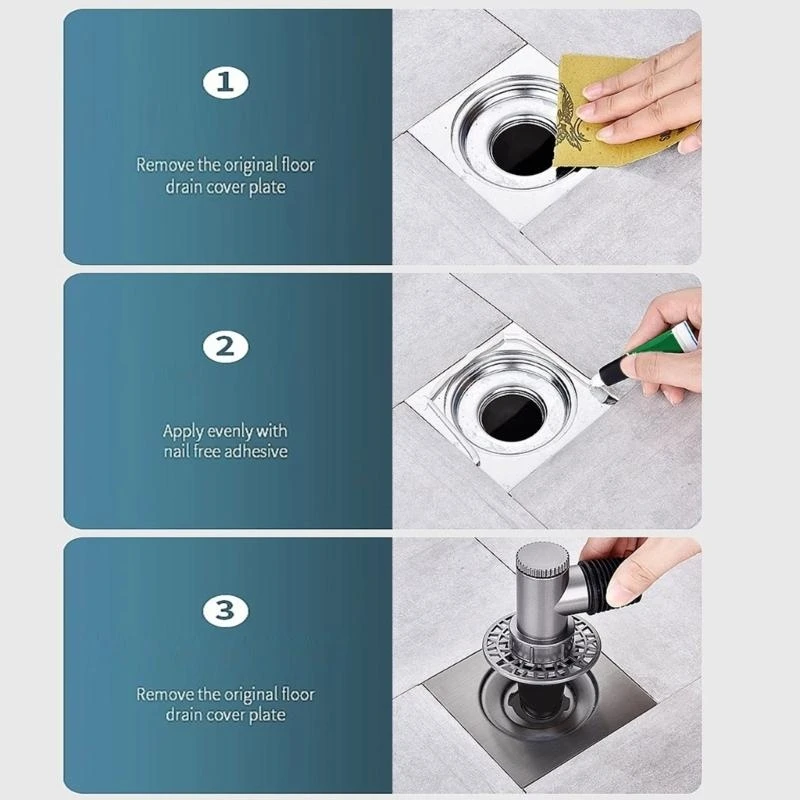 1

Remove the original floor drain cover plate

2

Apply evenly with nail free adhesive

3

Remove the original floor drain cover plate