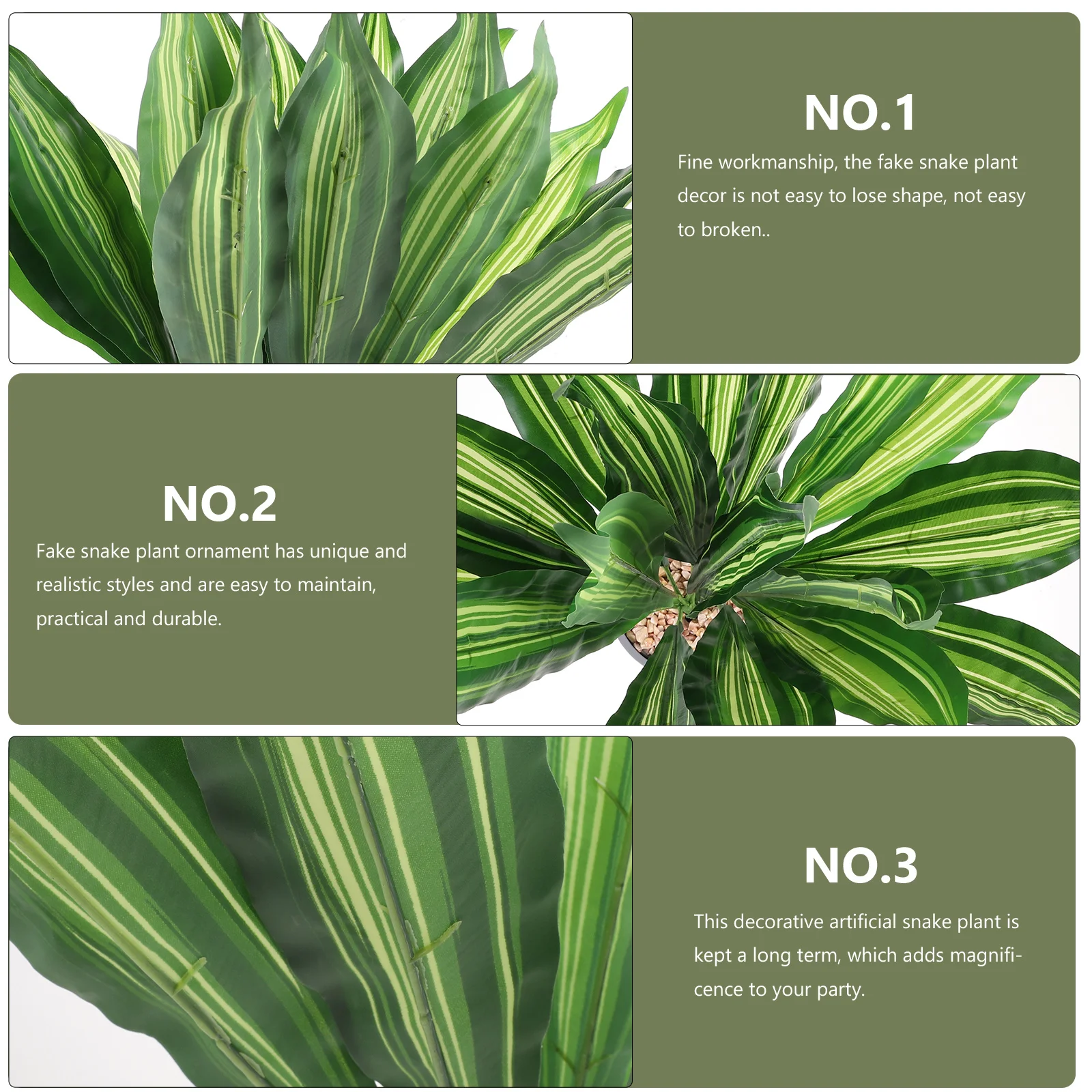 NO.1

Fine workmanship, the fake snake plant decor is not easy to lose shape, not easy to broken..

NO.2

Fake snake plant ornament has unique and realistic styles and are easy to maintain, practical and durable.

NO.3

This decorative artificial snake plant is kept a long term, which adds magnificence to your party.