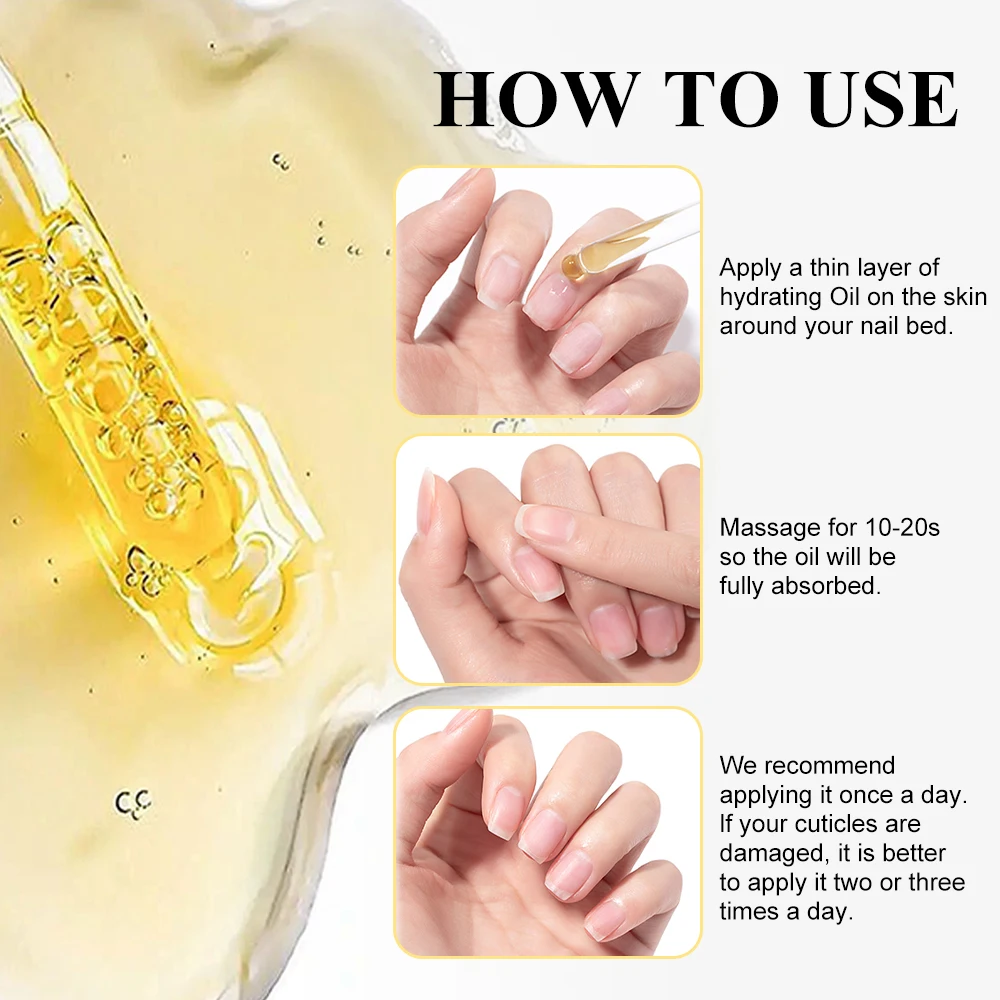 HOW TO USE

Apply a thin layer of hydrating Oil on the skin around your nail bed.

Massage for 10-20s so the oil will be fully absorbed.

We recommend applying it once a day. If your cuticles are damaged, it is better to apply it two or three times a day.