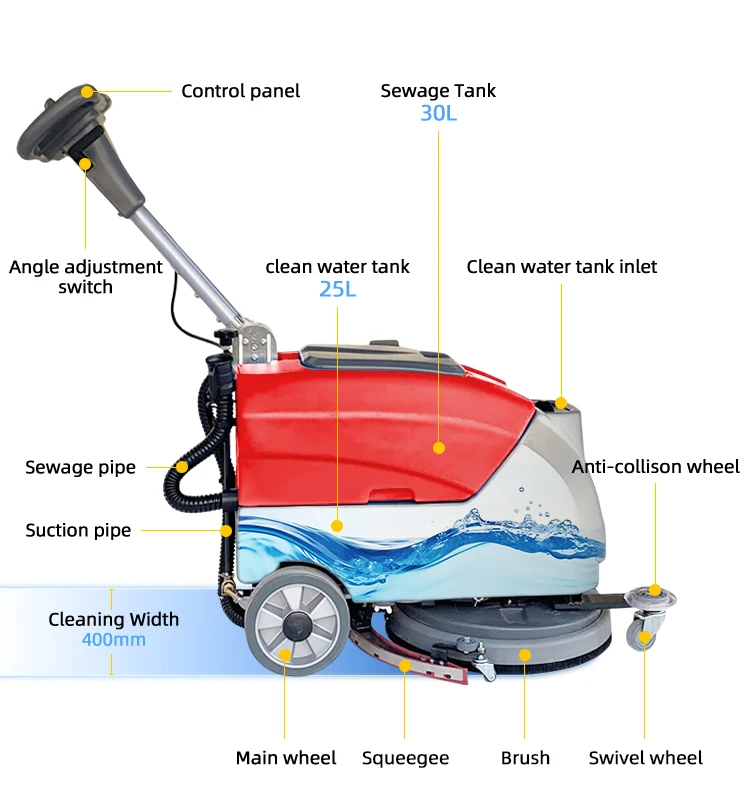 Control panel

Sewage Tank
30L

Angle adjustment switch

clean water tank
25L

Clean water tank inlet

Sewage pipe

Anti-collison wheel

Suction pipe

Cleaning Width
400mm

Main wheel

Squeegee

Brush

Swivel wheel