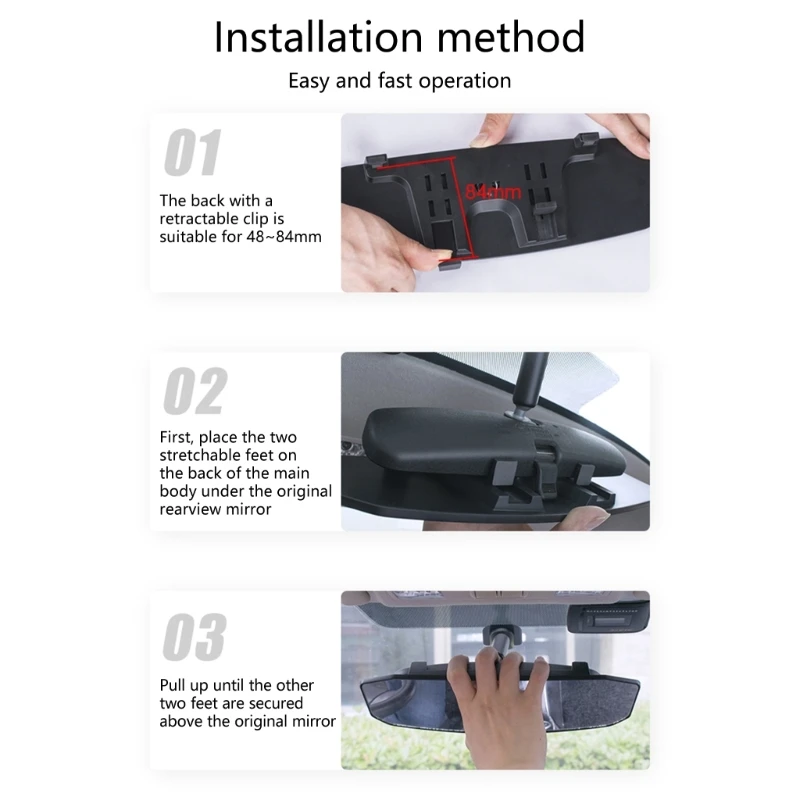 Installation method

Easy and fast operation

01

The back with a retractable clip is suitable for 48~84mm

84mm

02

First, place the two stretchable feet on the back of the main body under the original rearview mirror

03

Pull up until the other two feet are secured above the original mirror