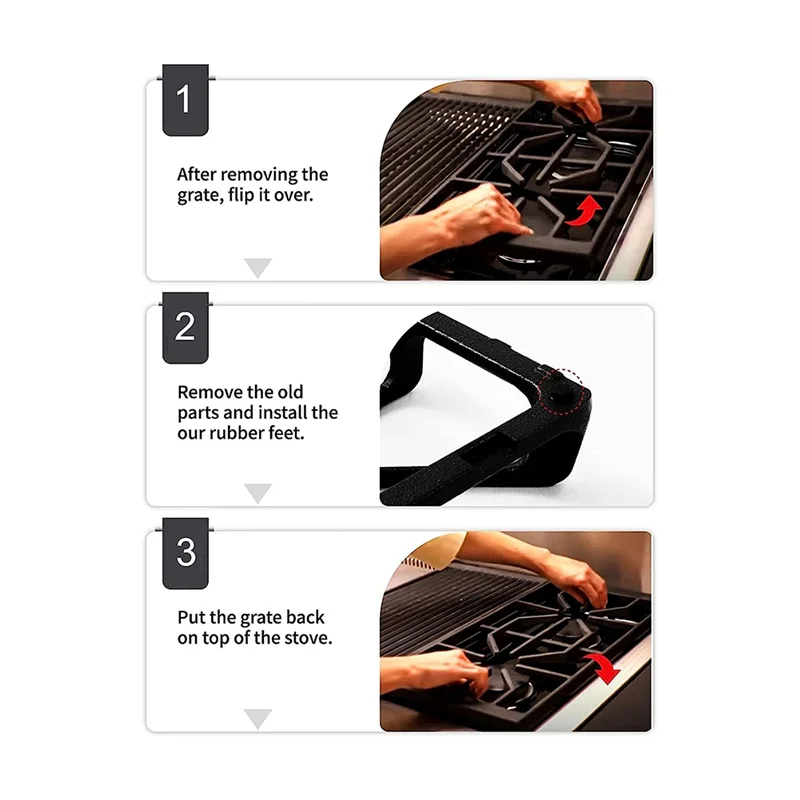 1

After removing the grate, flip it over.

2

Remove the old parts and install the our rubber feet.

3

Put the grate back on top of the stove.