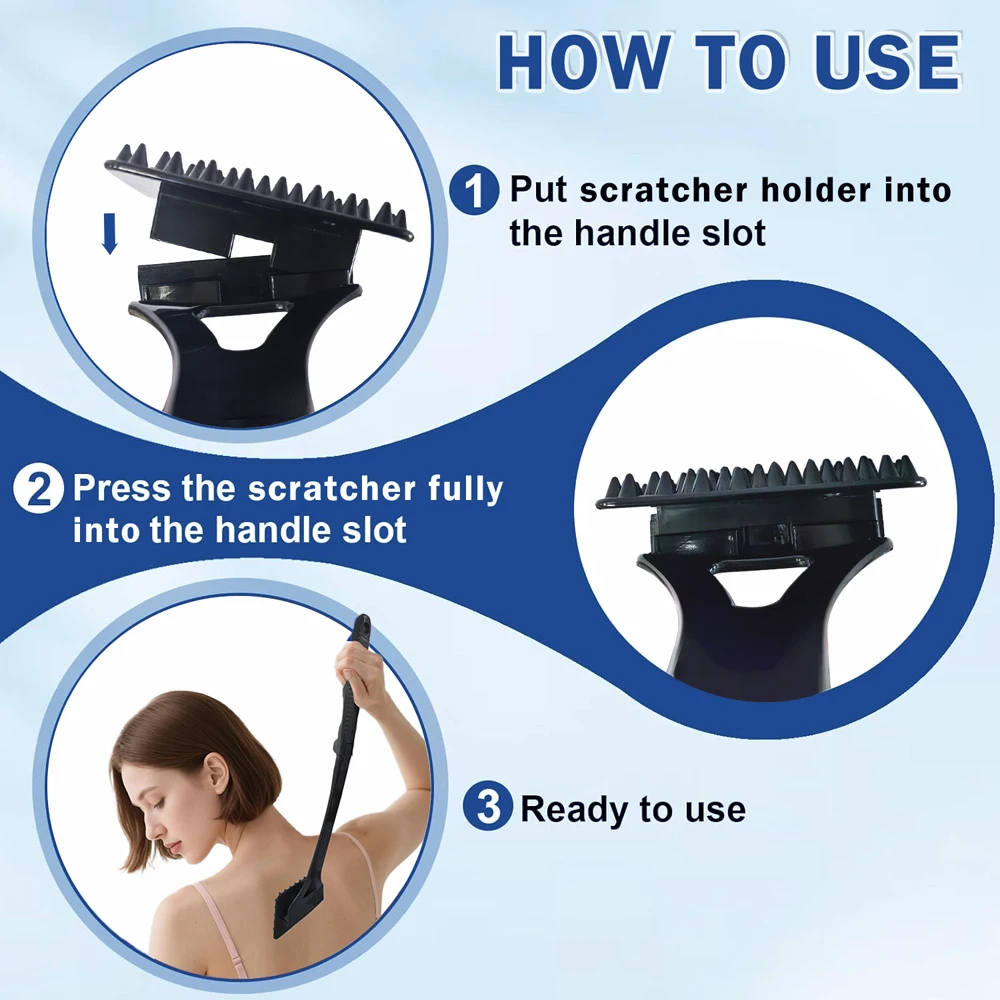 HOW TO USE

1 Put scratcher holder into the handle slot

2 Press the scratcher fully into the handle slot

3 Ready to use