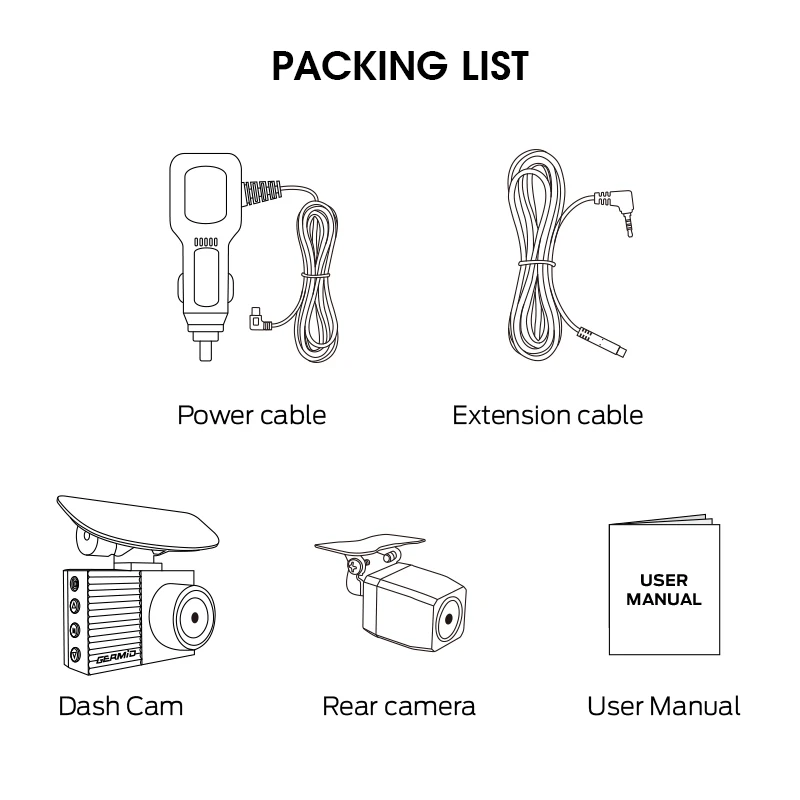 PACKING LIST

Power cable

Extension cable

GERMID

Dash Cam

Rear camera

USER MANUAL

User Manual