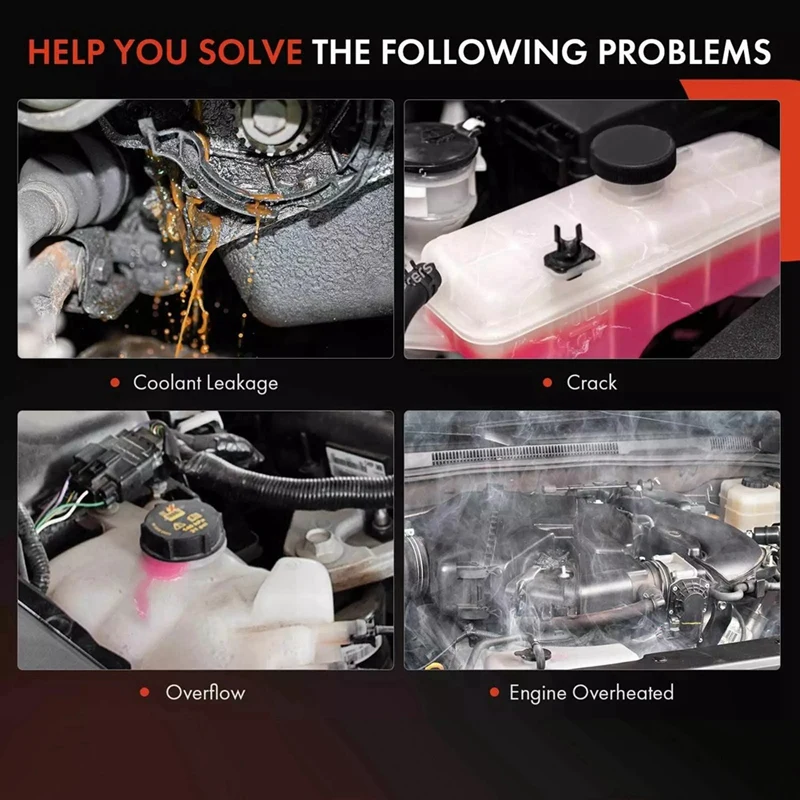 HELP YOU SOLVE THE FOLLOWING PROBLEMS

• Coolant Leakage

• Crack

• Overflow

• Engine Overheated