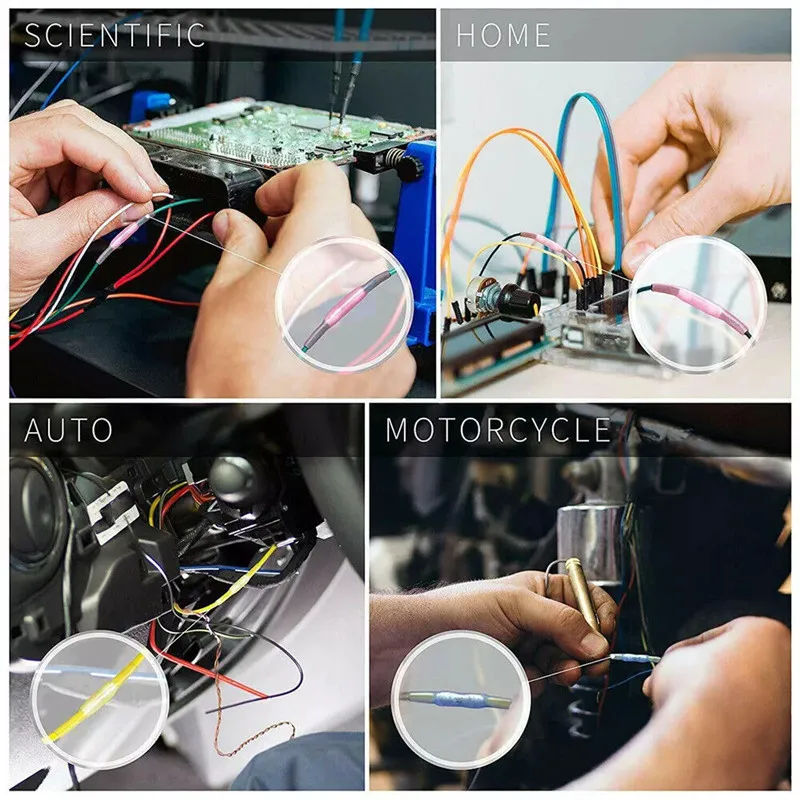 SCIENTIFIC

HOME

AUTO

MOTORCYCLE