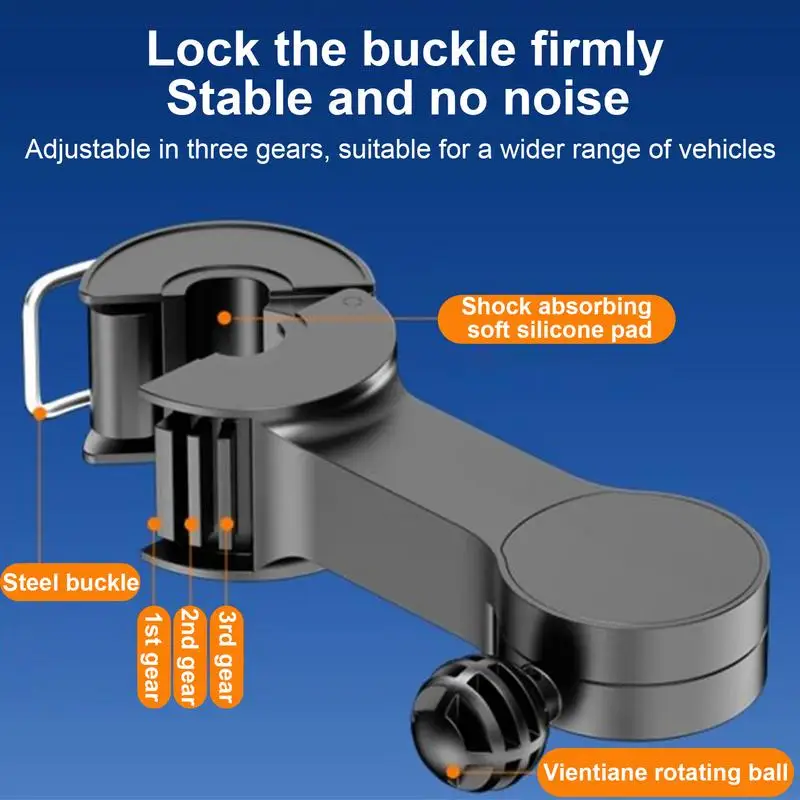 Lock the buckle firmly
Stable and no noise

Adjustable in three gears, suitable for a wider range of vehicles

Shock absorbing soft silicone pad

Steel buckle

1st gear

2nd gear

3rd gear

Vientiane rotating ball