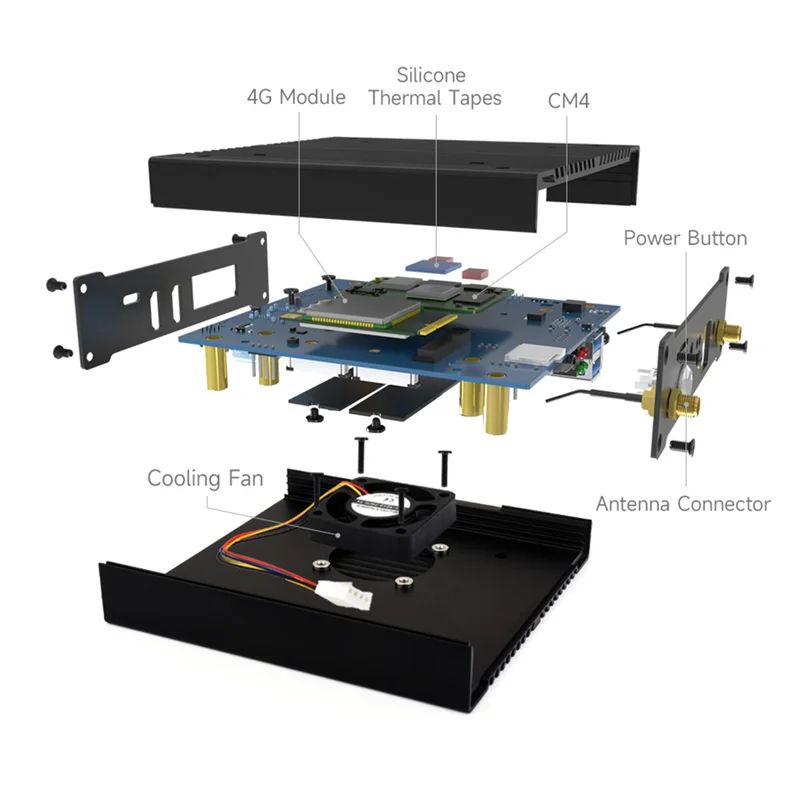 4G Module

Silicone Thermal Tapes

CM4

Power Button

Cooling Fan

Antenna Connector