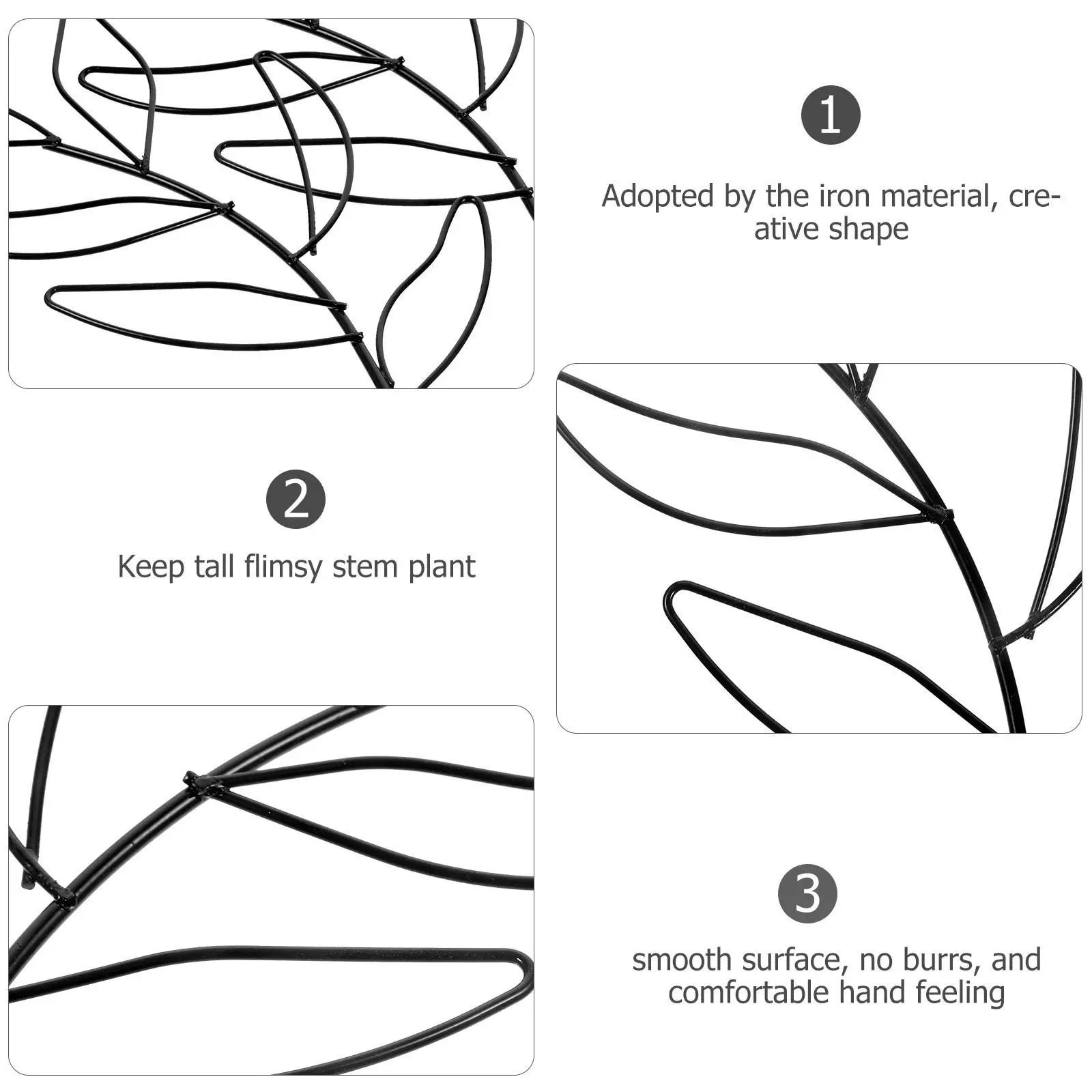 1

Adopted by the iron material, creative shape

2

Keep tall flimsy stem plant

3

smooth surface, no burrs, and comfortable hand feeling