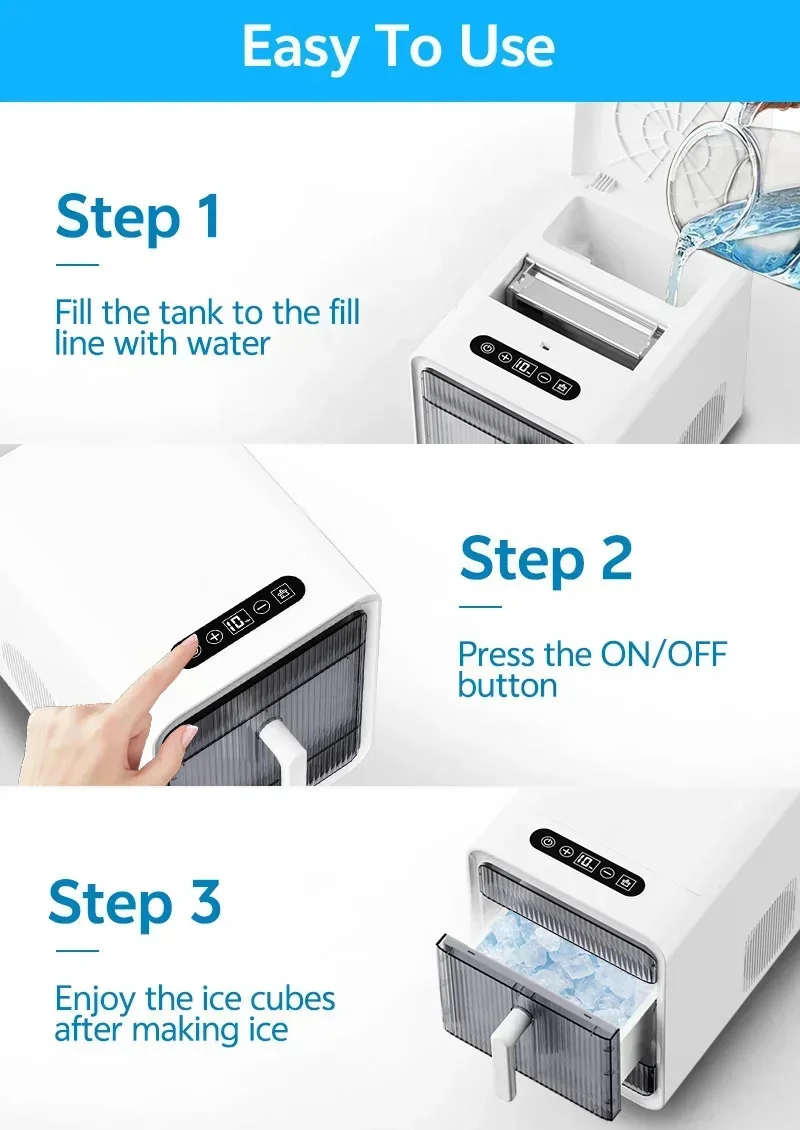 Easy To Use

Step 1

Fill the tank to the fill line with water

Step 2

Press the ON/OFF button

Step 3

Enjoy the ice cubes after making ice